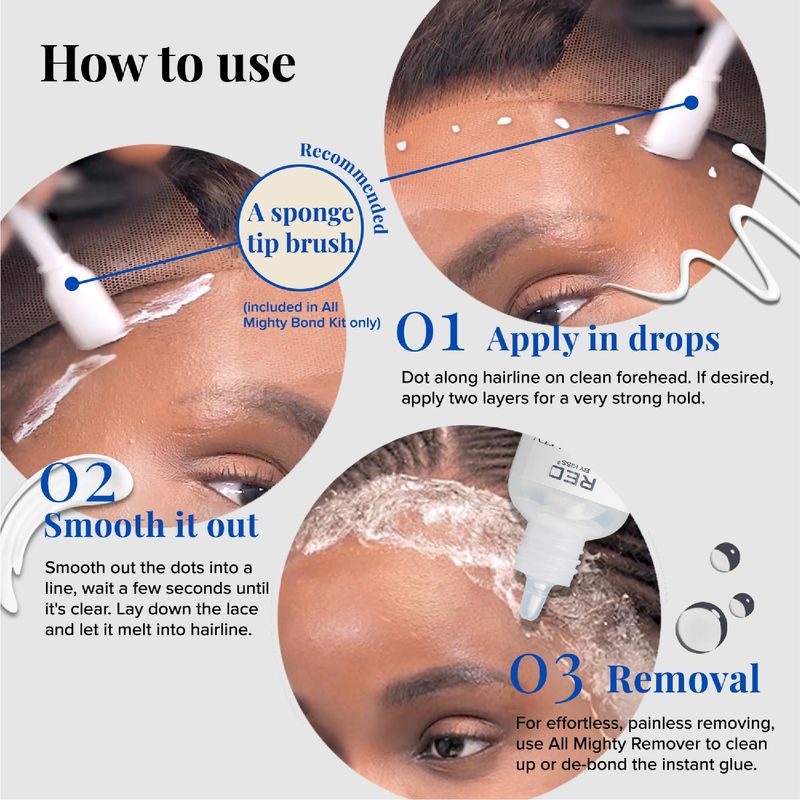 How to use

Recommended

A sponge tip brush

(included in All Mighty Bond Kit only)

01 Apply in drops

Dot along hairline on clean forehead. If desired, apply two layers for a very strong hold.

02 Smooth it out

Smooth out the dots into a line, wait a few seconds until it's clear. Lay down the lace and let it melt into hairline.

RED BY KISS

03 Removal

For effortless, painless removing, use All Mighty Remover to clean up or de-bond the instant glue.