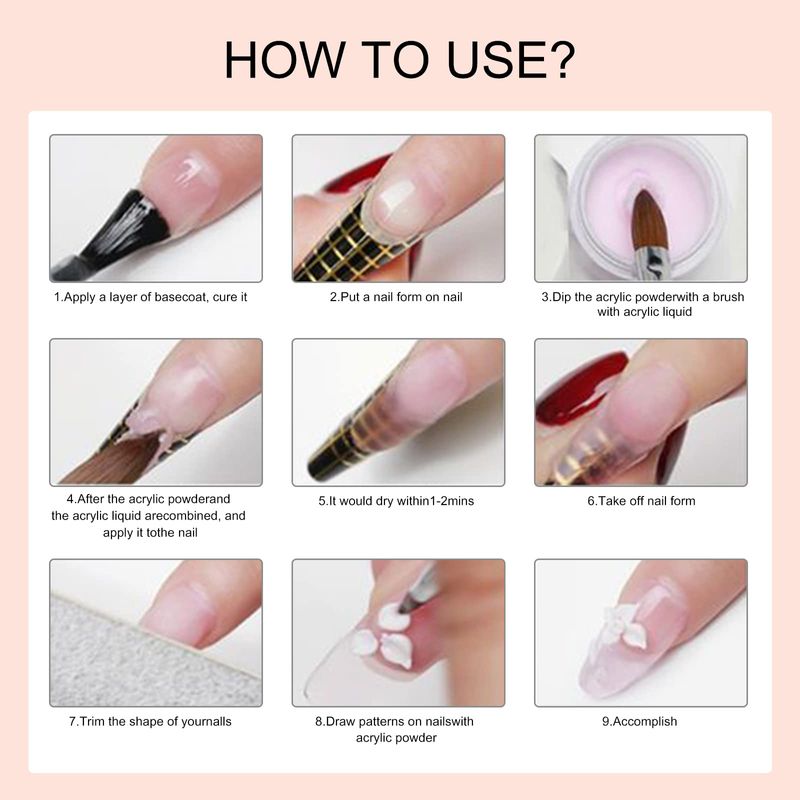 HOW TO USE?

1.Apply a layer of basecoat, cure it

2.Put a nail form on nail

3.Dip the acrylic powderwith a brush with acrylic liquid

4.After the acrylic powderand the acrylic liquid arecombined, and apply it tothe nail

5.It would dry within1-2mins

6.Take off nail form

7.Trim the shape of yournalls

8.Draw patterns on nailswith acrylic powder

9.Accomplish