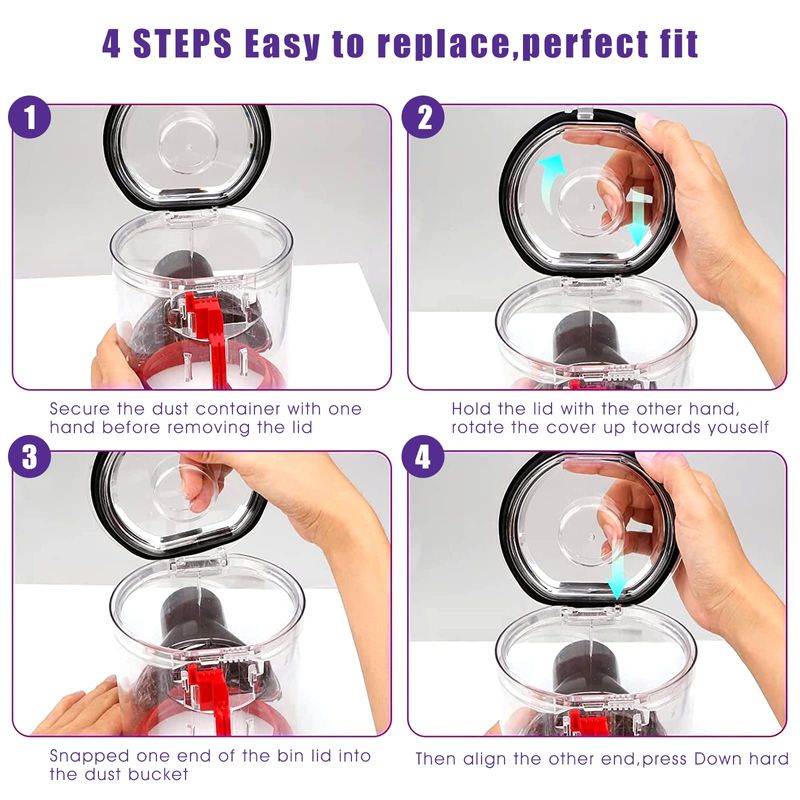 4 STEPS Easy to replace,perfect fit

1

Secure the dust container with one hand before removing the lid

2

Hold the lid with the other hand, rotate the cover up towards youself

3

Snapped one end of the bin lid into the dust bucket

4

Then align the other end,press Down hard