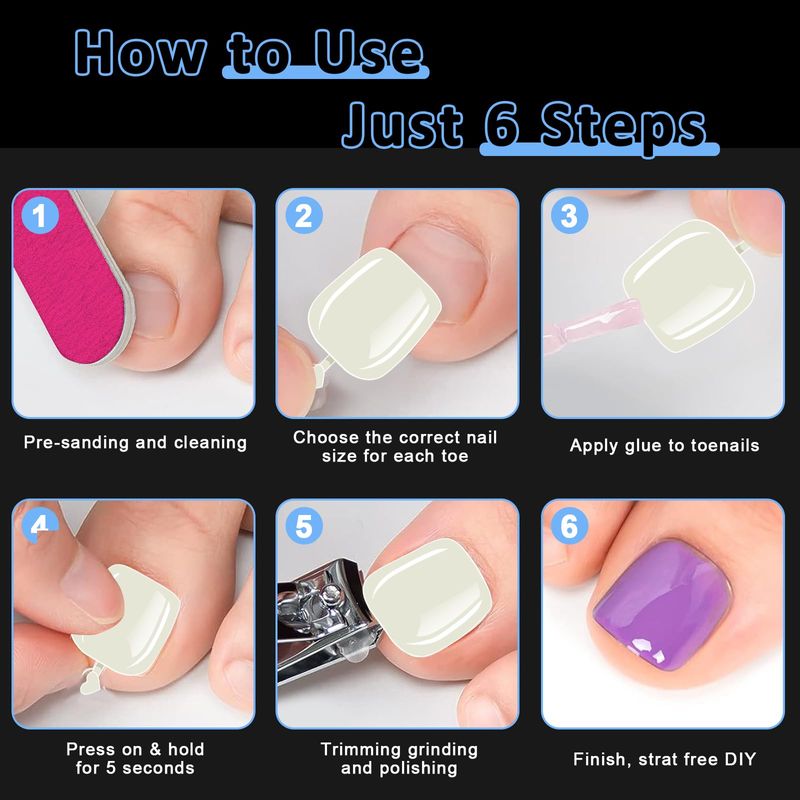 How to Use
Just 6 Steps

1
Pre-sanding and cleaning

2
Choose the correct nail size for each toe

3
Apply glue to toenails

4
Press on & hold for 5 seconds

5
Trimming grinding and polishing

6
Finish, strat free DIY