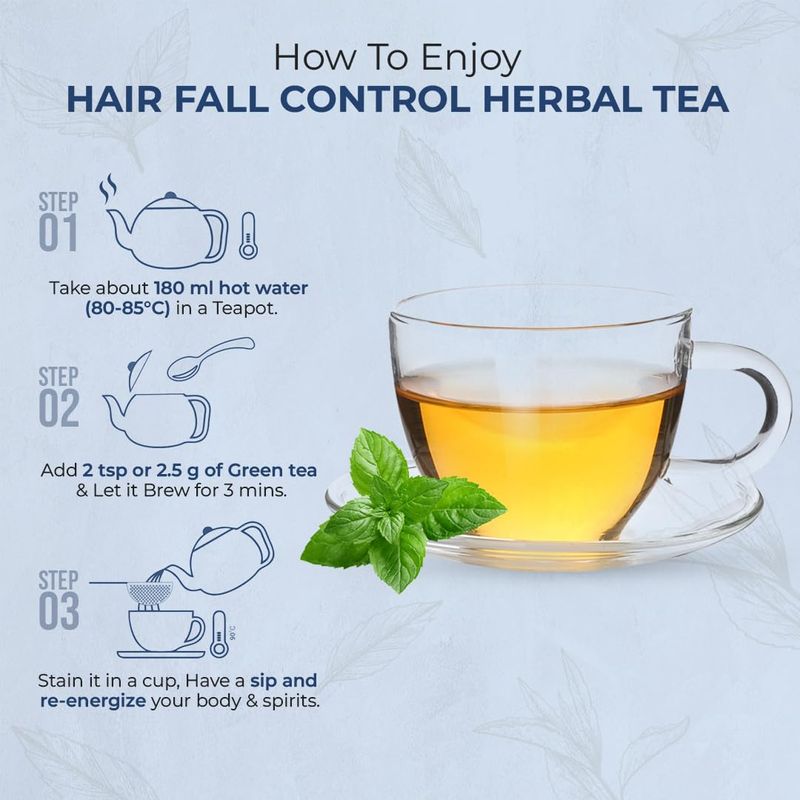 How To Enjoy
HAIR FALL CONTROL HERBAL TEA

STEP
01

Take about 180 ml hot water (80-85°C) in a Teapot.

STEP
02

Add 2 tsp or 2.5 g of Green tea & Let it Brew for 3 mins.

STEP
03

90°C

Stain it in a cup, Have a sip and re-energize your body & spirits.