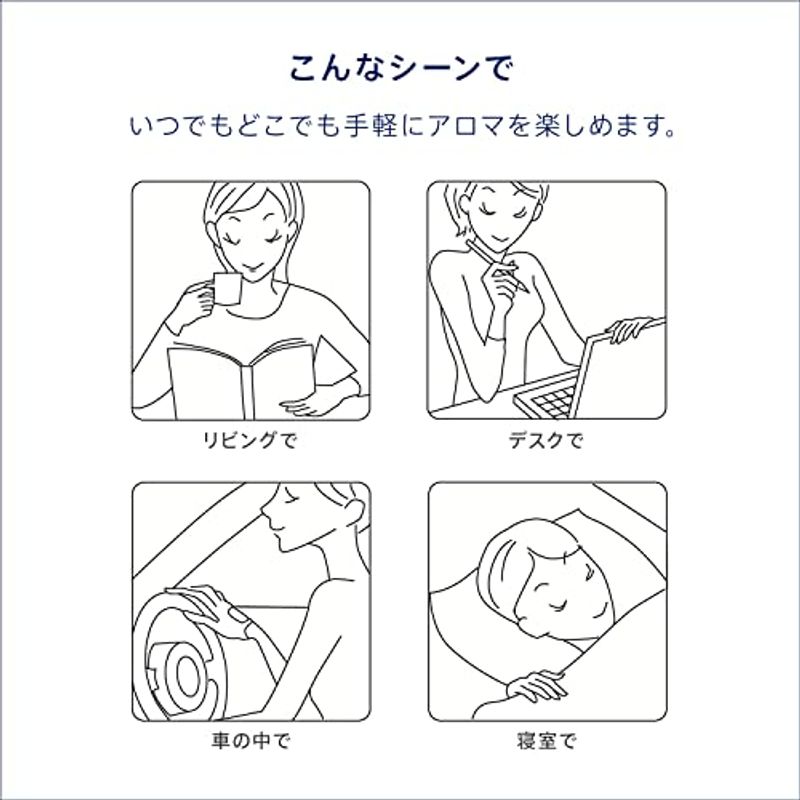 こんなシーンで

いつでもどこでも手軽にアロマを楽しめます。

リビングで

デスクで

車の中で

寝室で