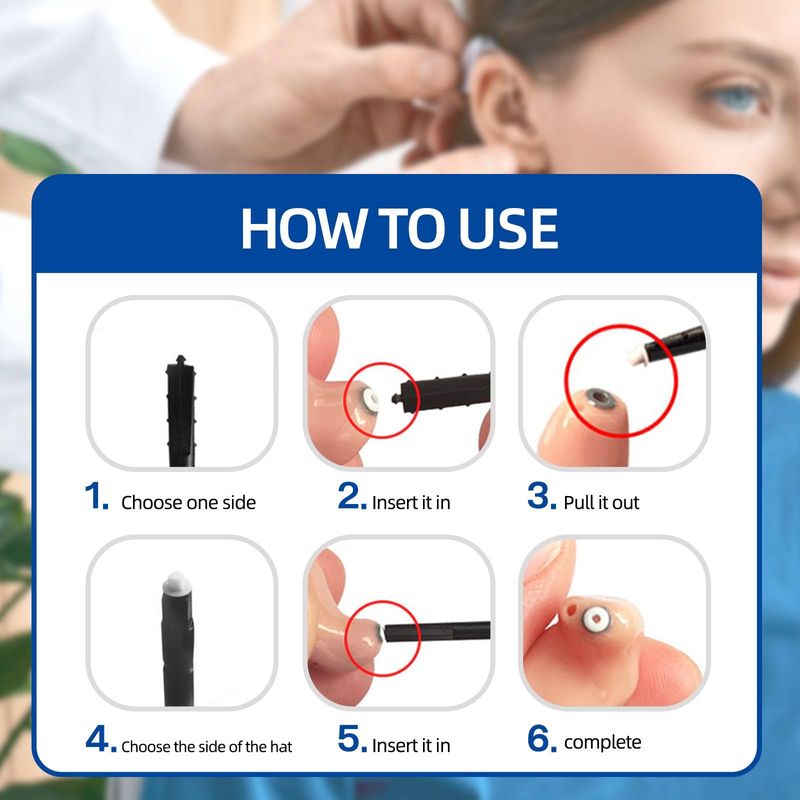 HOW TO USE

1. Choose one side

2. Insert it in

3. Pull it out

4. Choose the side of the hat

5. Insert it in

6. complete