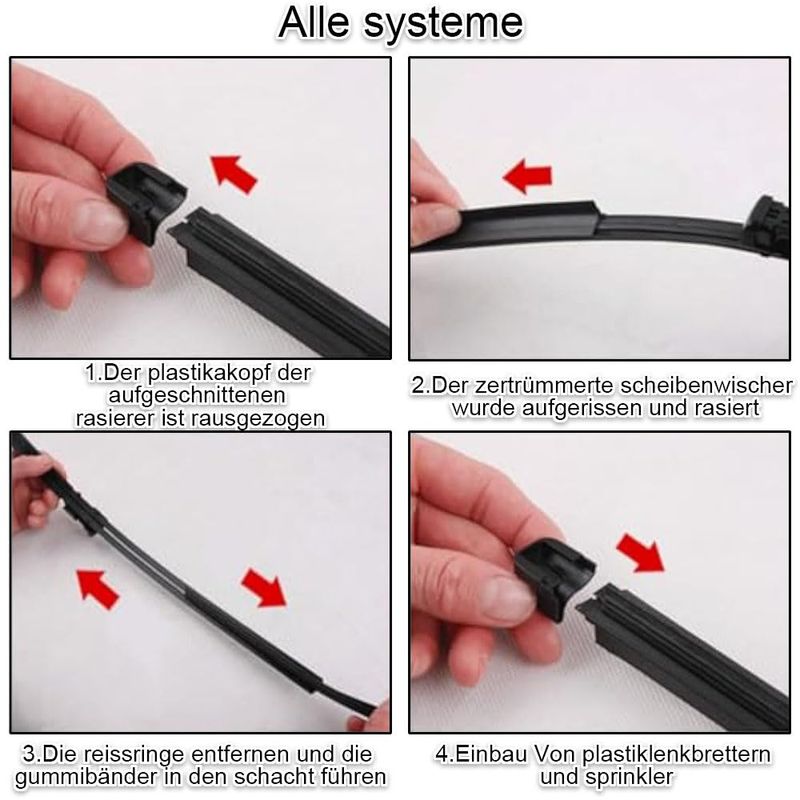 Alle systeme

1.Der plastikakopf der aufgeschnittenen rasierer ist rausgezogen

2.Der zertrümmerte scheibenwischer wurde aufgerissen und rasiert

3.Die reissringe entfernen und die gummibänder in den schacht führen

4.Einbau Von plastiklenkbrettern und sprinkler