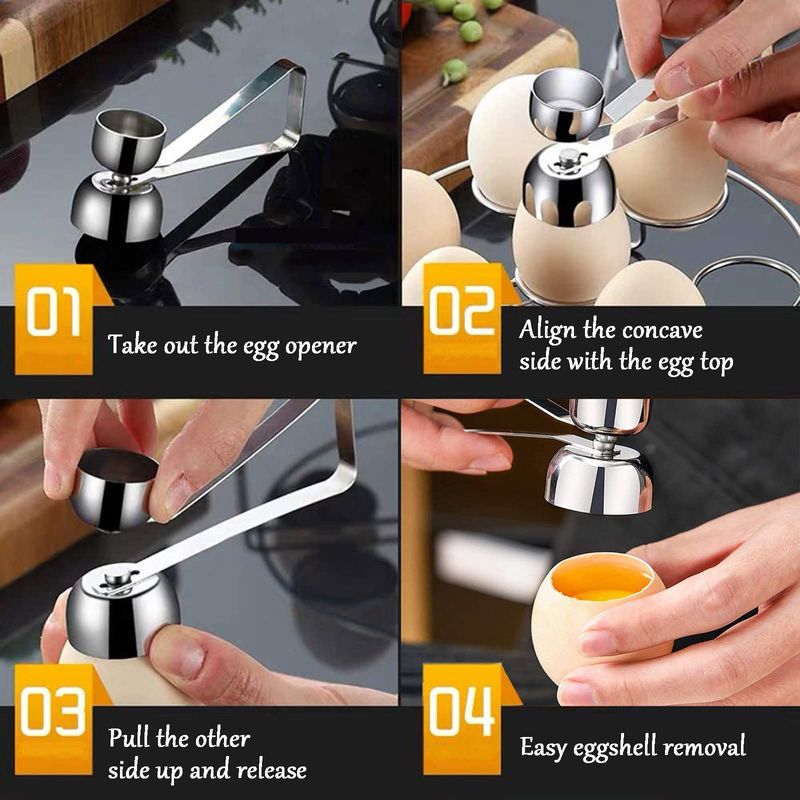 01
Take out the egg opener

02
Align the concave side with the egg top

03
Pull the other side up and release

04
Easy eggshell removal