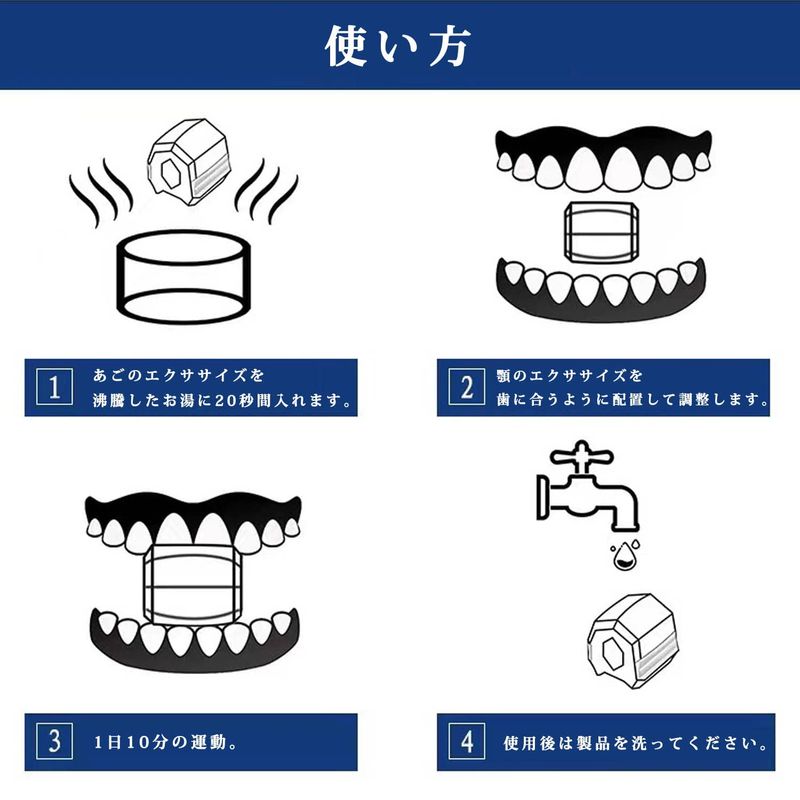 使い方

1 あごのエクササイズを沸騰したお湯に20秒間入れます。

2 顎のエクササイズを歯に合うように配置して調整します。

3 1日10分の運動。

4 使用後は製品を洗ってください。