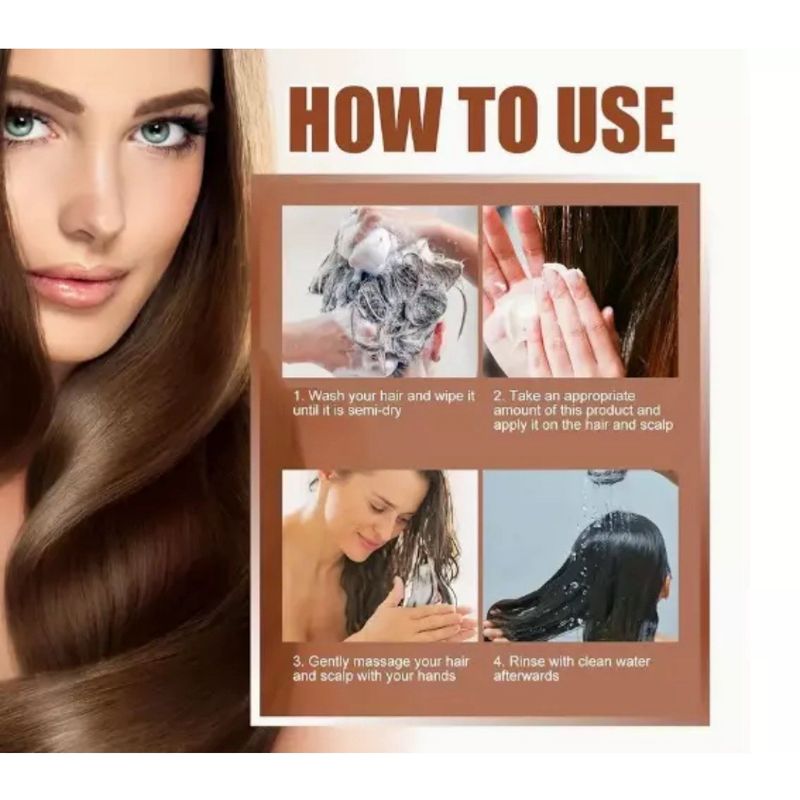 HOW TO USE

1. Wash your hair and wipe it until it is semi-dry

2. Take an appropriate amount of this product and apply it on the hair and scalp

3. Gently massage your hair and scalp with your hands

4. Rinse with clean water afterwards