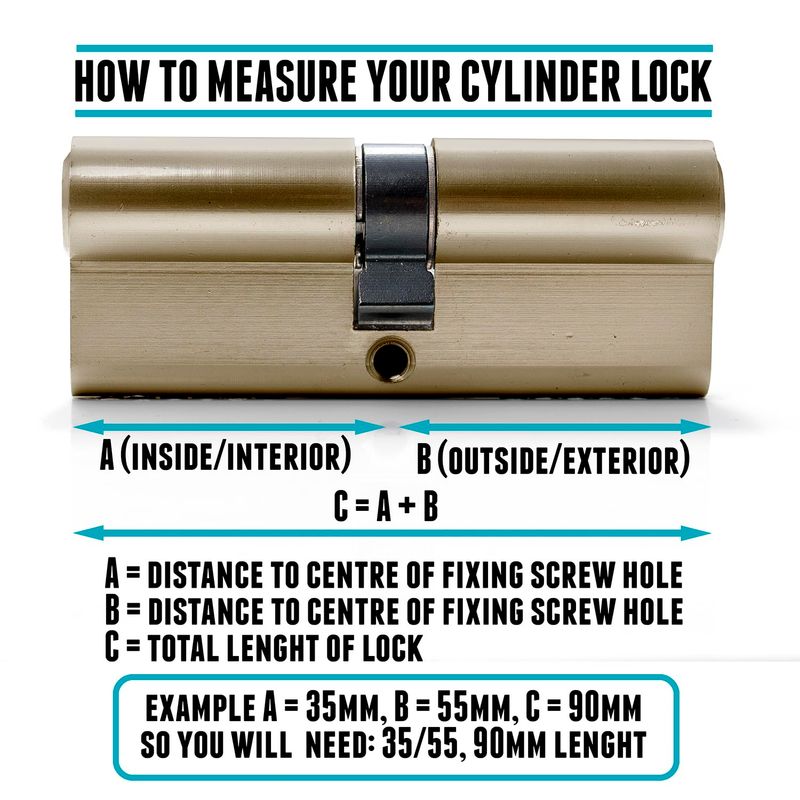 HOW TO MEASURE YOUR CYLINDER LOCK

A (INSIDE/INTERIOR)

B (OUTSIDE/EXTERIOR)

C = A + B

A = DISTANCE TO CENTRE OF FIXING SCREW HOLE
B = DISTANCE TO CENTRE OF FIXING SCREW HOLE
C = TOTAL LENGHT OF LOCK

EXAMPLE A = 35MM, B = 55MM, C = 90MM
SO YOU WILL NEED: 35/55, 90MM LENGHT