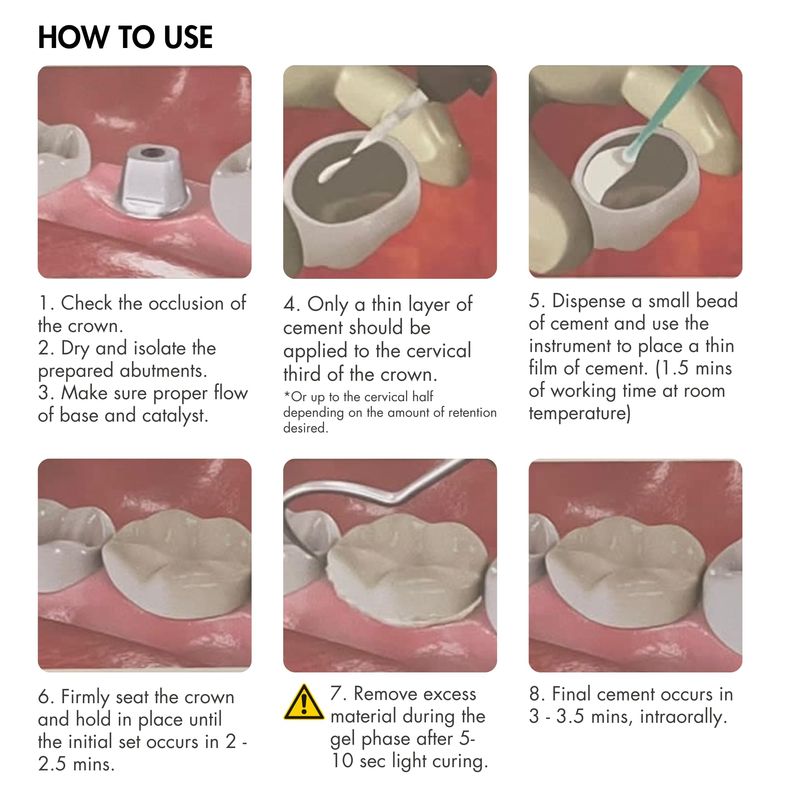 HOW TO USE

1. Check the occlusion of the crown.
2. Dry and isolate the prepared abutments.
3. Make sure proper flow of base and catalyst.

4. Only a thin layer of cement should be applied to the cervical third of the crown.
*Or up to the cervical half depending on the amount of retention desired.

5. Dispense a small bead of cement and use the instrument to place a thin film of cement. (1.5 mins of working time at room temperature)

6. Firmly seat the crown and hold in place until the initial set occurs in 2 - 2.5 mins.

7. Remove excess material during the gel phase after 5-10 sec light curing.

8. Final cement occurs in 3 - 3.5 mins, intraorally.