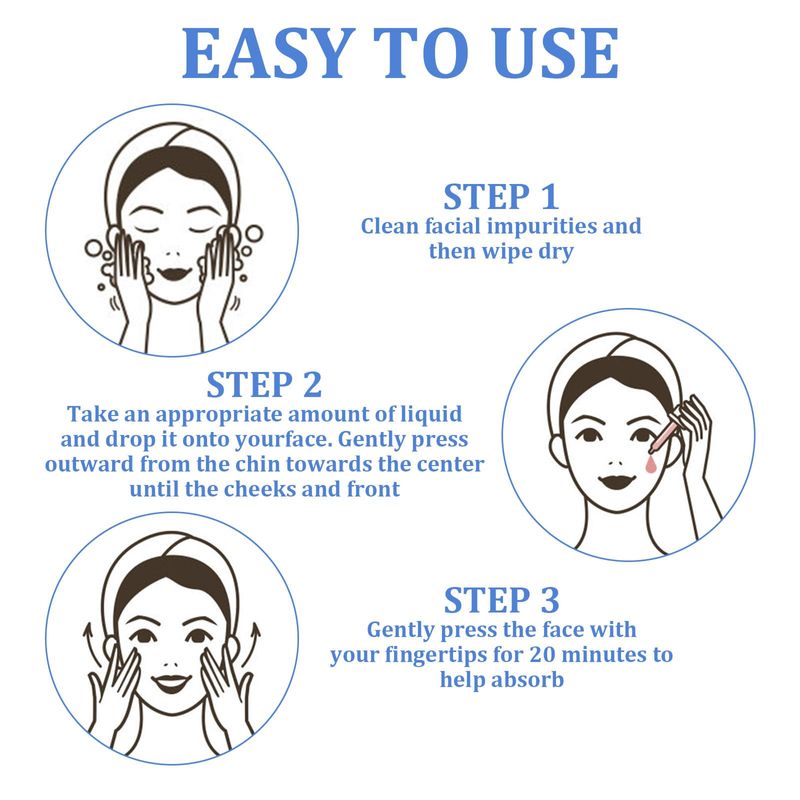 EASY TO USE

STEP 1
Clean facial impurities and then wipe dry

STEP 2
Take an appropriate amount of liquid and drop it onto yourface. Gently press outward from the chin towards the center until the cheeks and front

STEP 3
Gently press the face with your fingertips for 20 minutes to help absorb