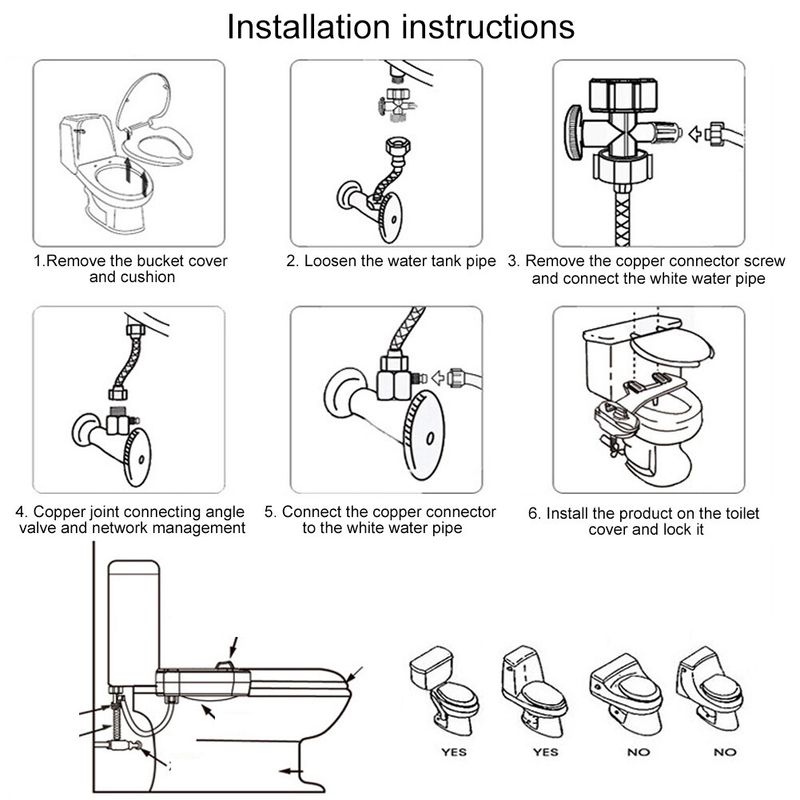 Installation instructions

1.Remove the bucket cover and cushion

2. Loosen the water tank pipe

3. Remove the copper connector screw and connect the white water pipe

4. Copper joint connecting angle valve and network management

5. Connect the copper connector to the white water pipe

6. Install the product on the toilet cover and lock it

YES

YES

NO

NO