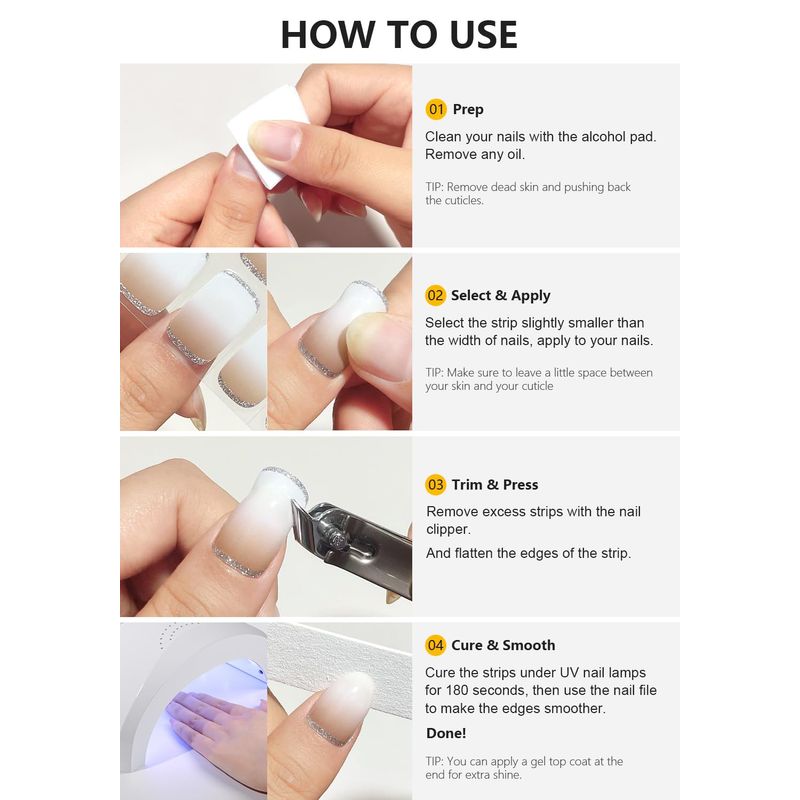 HOW TO USE

01 Prep

Clean your nails with the alcohol pad. Remove any oil.

TIP: Remove dead skin and pushing back the cuticles.

02 Select & Apply

Select the strip slightly smaller than the width of nails, apply to your nails.

TIP: Make sure to leave a little space between your skin and your cuticle

03 Trim & Press

Remove excess strips with the nail clipper.

And flatten the edges of the strip.

04 Cure & Smooth

Cure the strips under UV nail lamps for 180 seconds, then use the nail file to make the edges smoother.

Done!

TIP: You can apply a gel top coat at the end for extra shine.