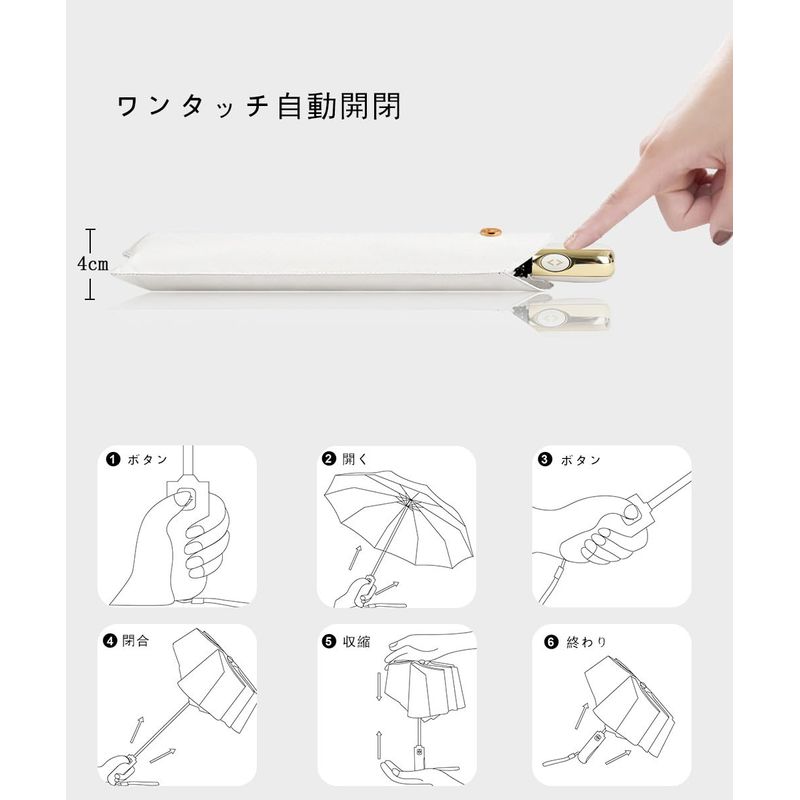 ワンタッチ自動開閉

4cm

❶ ボタン

❷ 開く

❸ ボタン

❹ 閉合

❺ 収縮

❻ 終わり