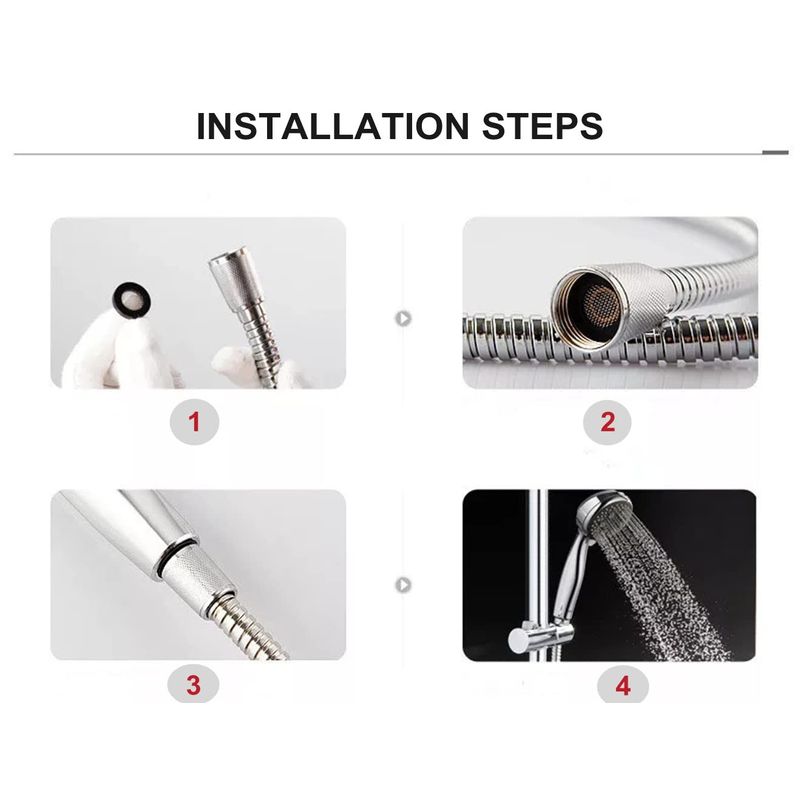 INSTALLATION STEPS

1

2

3

4