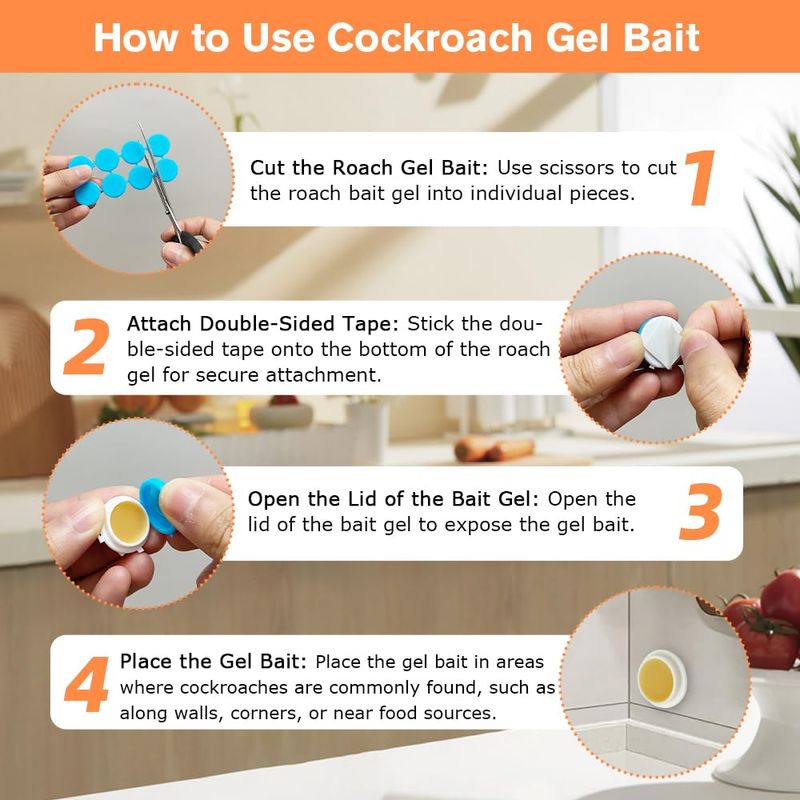 How to Use Cockroach Gel Bait

Cut the Roach Gel Bait: Use scissors to cut the roach bait gel into individual pieces. 1

2 Attach Double-Sided Tape: Stick the double-sided tape onto the bottom of the roach gel for secure attachment.

Open the Lid of the Bait Gel: Open the lid of the bait gel to expose the gel bait. 3

4 Place the Gel Bait: Place the gel bait in areas where cockroaches are commonly found, such as along walls, corners, or near food sources.