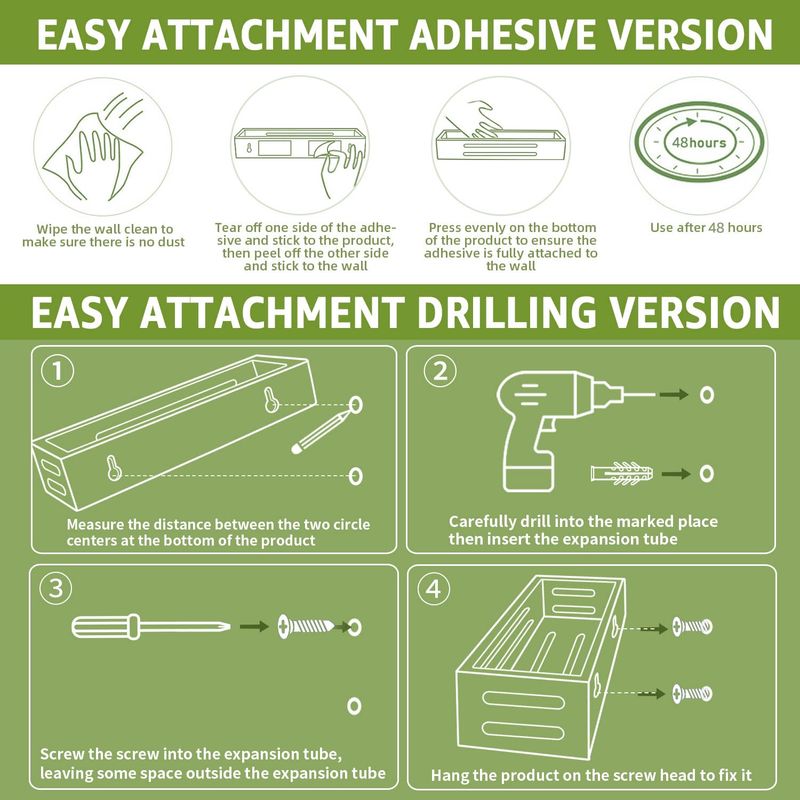 EASY ATTACHMENT ADHESIVE VERSION

Wipe the wall clean to make sure there is no dust

Tear off one side of the adhesive and stick to the product, then peel off the other side and stick to the wall

Press evenly on the bottom of the product to ensure the adhesive is fully attached to the wall

48hours

Use after 48 hours

EASY ATTACHMENT DRILLING VERSION

1

Measure the distance between the two circle centers at the bottom of the product

2

Carefully drill into the marked place then insert the expansion tube

3

Screw the screw into the expansion tube, leaving some space outside the expansion tube

4

Hang the product on the screw head to fix it