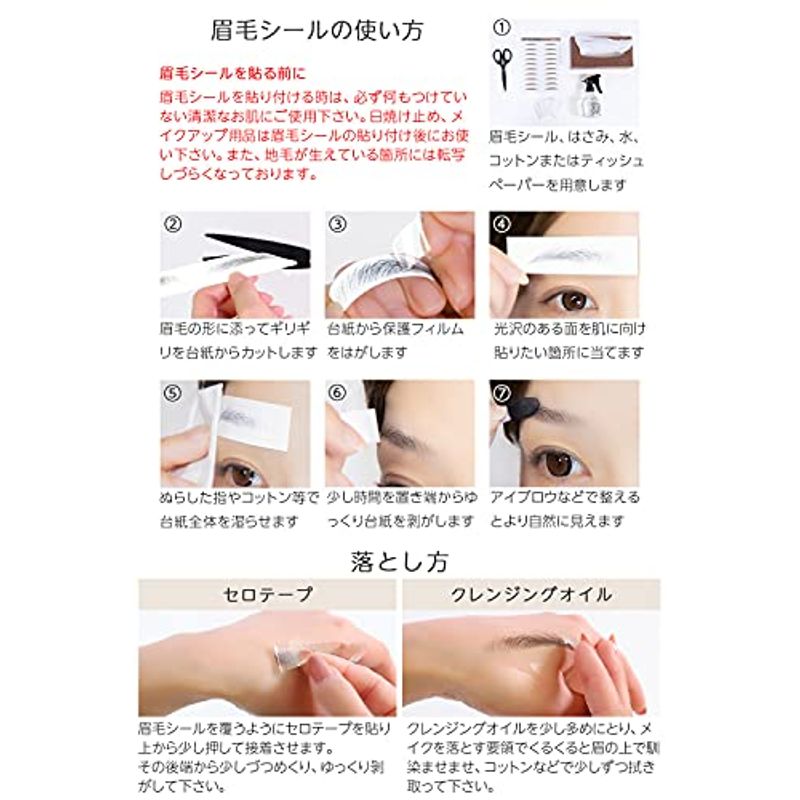 眉毛シールの使い方

眉毛シールを貼る前に
眉毛シールを貼り付ける時は、必ず何もつけていない清潔なお肌にご使用下さい。日焼け止め、メイクアップ用品は眉毛シールの貼り付け後にお使い下さい。また、地毛が生えている箇所には転写しづらくなっております。

①
眉毛シール、はさみ、水、コットンまたはティッシュペーパーを用意します

②
眉毛の形に添ってギリギリを台紙からカットします

③
台紙から保護フィルムをはがします

④
光沢のある面を肌に向け貼りたい箇所に当てます

⑤
ぬらした指やコットン等で台紙全体を湿らせます

⑥
少し時間を置き端からゆっくり台紙を剥がします

⑦
アイブロウなどで整えるとより自然に見えます

落とし方

セロテープ
眉毛シールを覆うようにセロテープを貼り上から少し押して接着させます。
その後端から少しづつめくり、ゆっくり剥がして下さい。

クレンジングオイル
クレンジングオイルを少し多めにとり、メイクを落とす要領でくるくると眉の上で馴染ませませ、コットンなどで少しずつ拭き取って下さい。