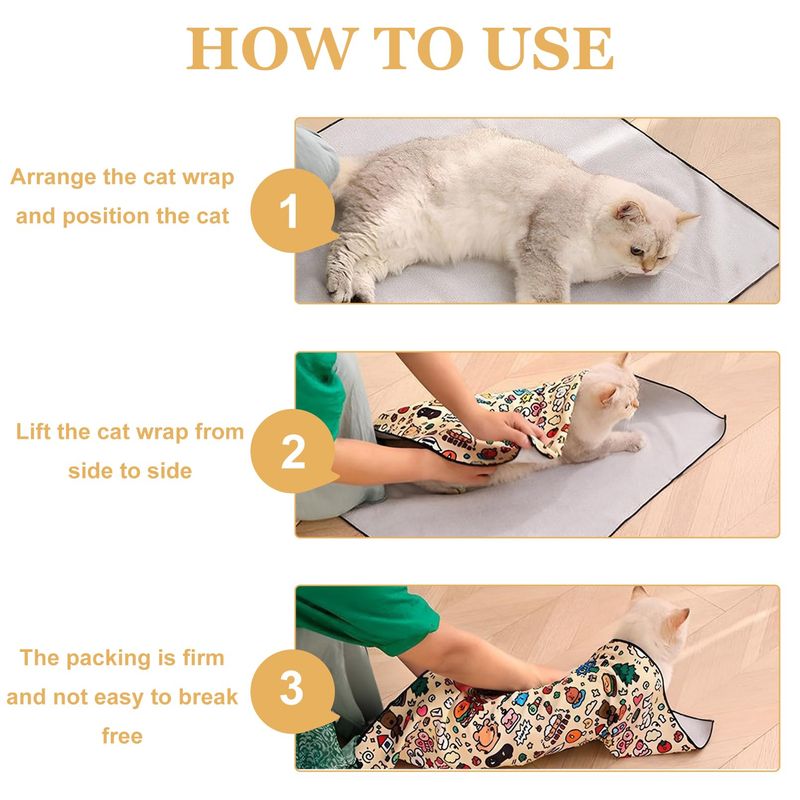 HOW TO USE

Arrange the cat wrap and position the cat

1

Lift the cat wrap from side to side

2

The packing is firm and not easy to break free

3