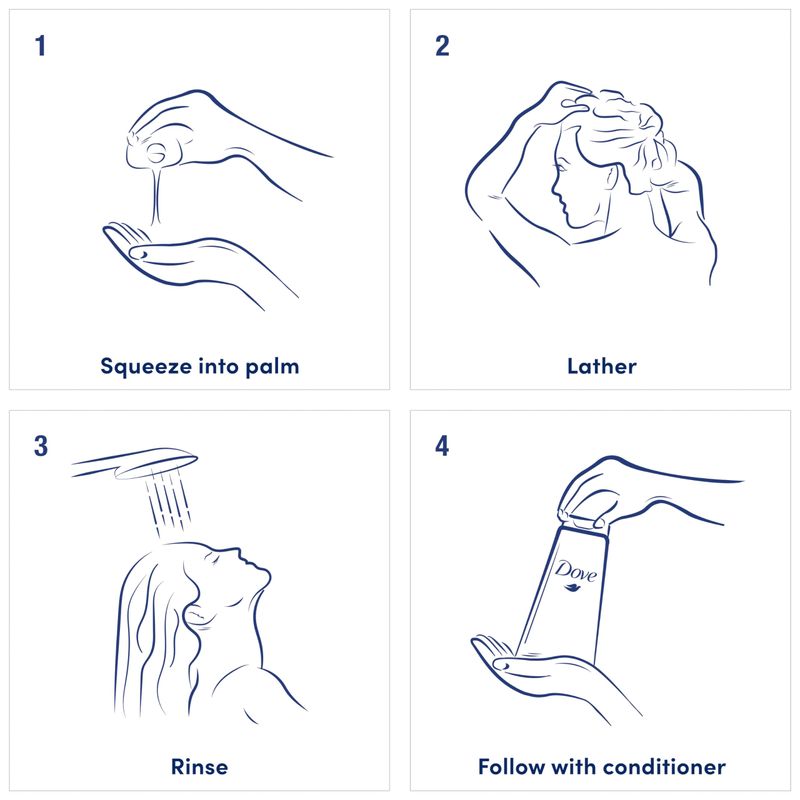 1

Squeeze into palm

2

Lather

3

Rinse

4

Dove

Follow with conditioner