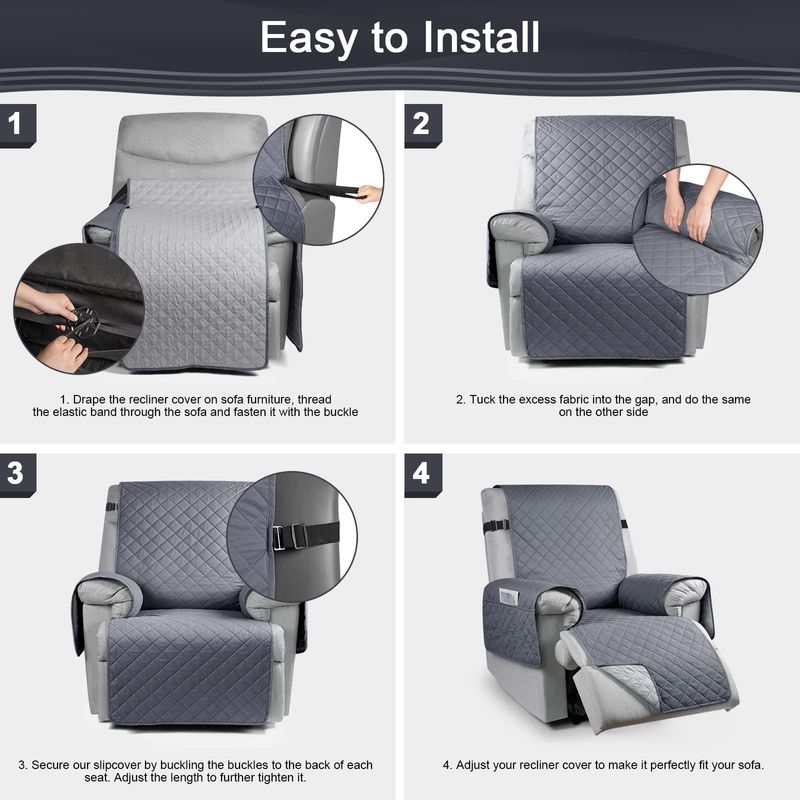 Easy to Install

1

1. Drape the recliner cover on sofa furniture, thread the elastic band through the sofa and fasten it with the buckle

2

2. Tuck the excess fabric into the gap, and do the same on the other side

3

3. Secure our slipcover by buckling the buckles to the back of each seat. Adjust the length to further tighten it.

4

4. Adjust your recliner cover to make it perfectly fit your sofa.