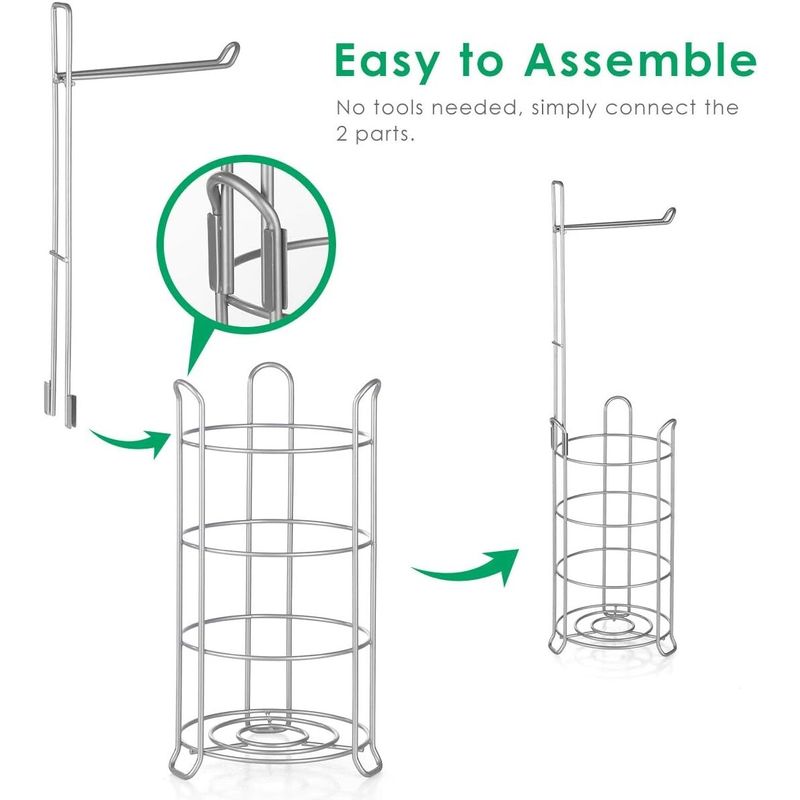 Easy to Assemble

No tools needed, simply connect the 2 parts.