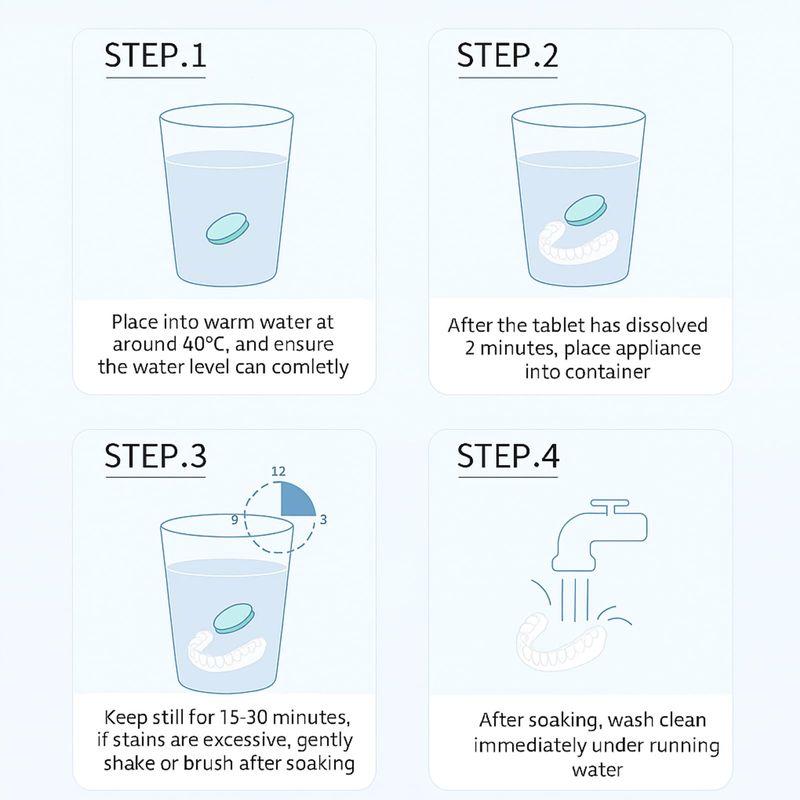 STEP.1

Place into warm water at around 40°C, and ensure the water level can comletly

STEP.2

After the tablet has dissolved 2 minutes, place appliance into container

STEP.3

12
9
3

Keep still for 15-30 minutes, if stains are excessive, gently shake or brush after soaking

STEP.4

After soaking, wash clean immediately under running water