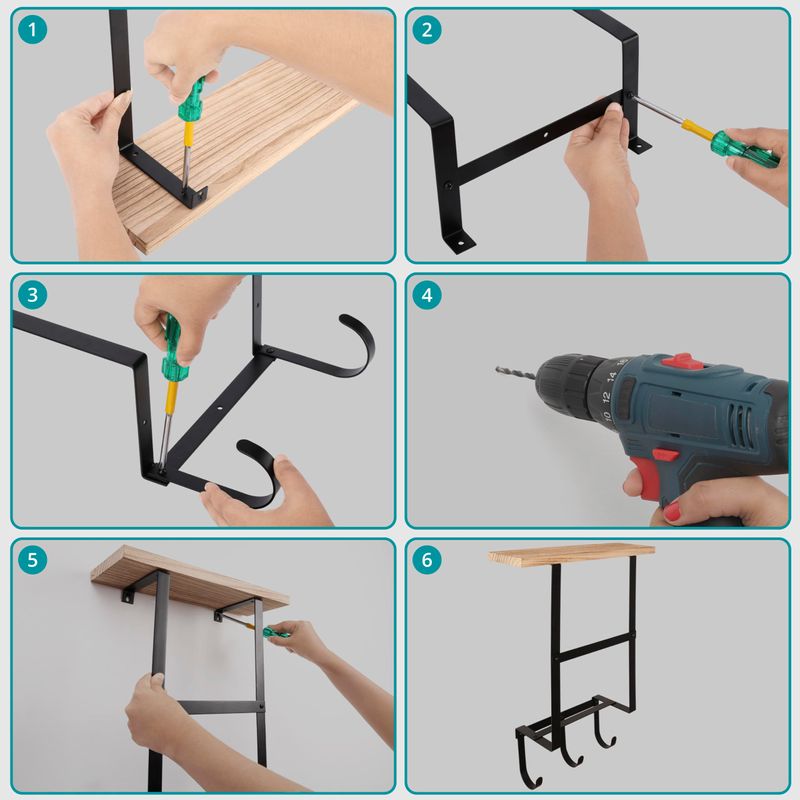 1

2

3

4

10 12 14 16

5

6