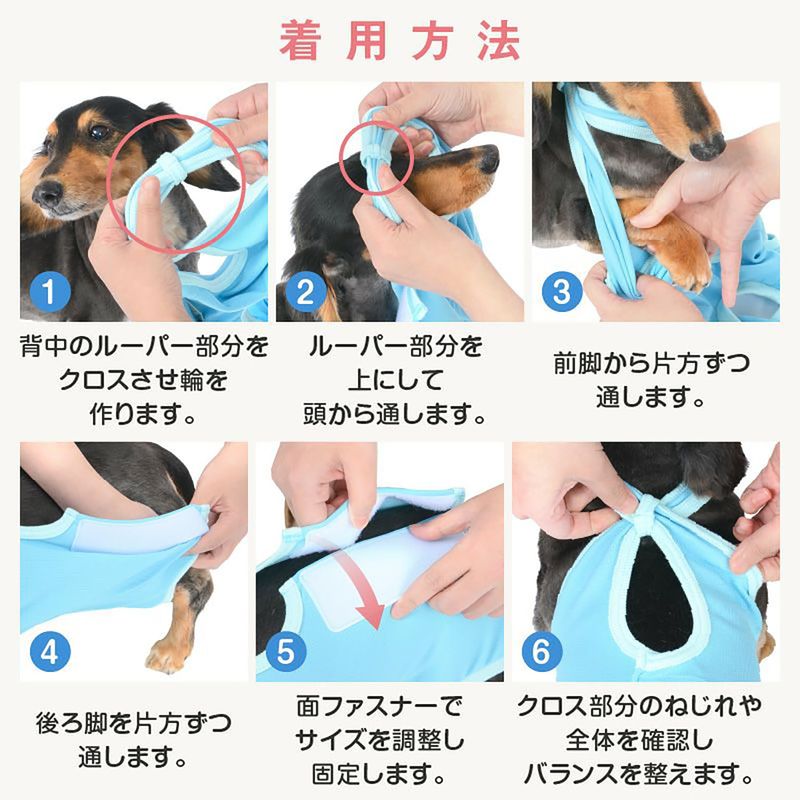 着用方法

1

背中のルーパー部分をクロスさせ輪を作ります。

2

ルーパー部分を上にして頭から通します。

3

前脚から片方ずつ通します。

4

後ろ脚を片方ずつ通します。

5

面ファスナーでサイズを調整し固定します。

6

クロス部分のねじれや全体を確認しバランスを整えます。