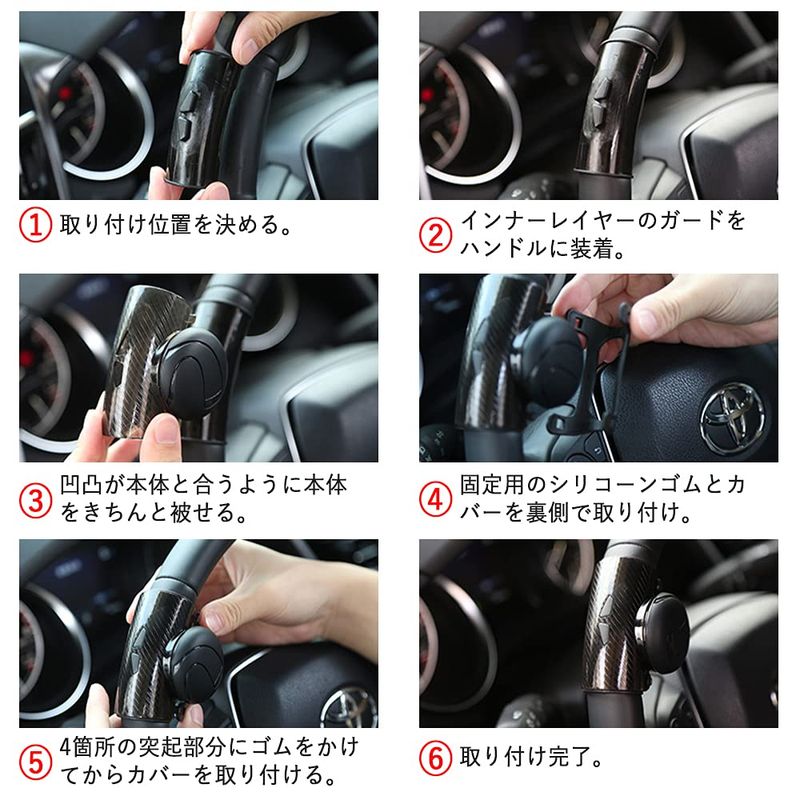 ① 取り付け位置を決める。

② インナーレイヤーのガードをハンドルに装着。

③ 凹凸が本体と合うように本体をきちんと被せる。

④ 固定用のシリコーンゴムとカバーを裏側で取り付け。

⑤ 4箇所の突起部分にゴムをかけてからカバーを取り付ける。

⑥ 取り付け完了。