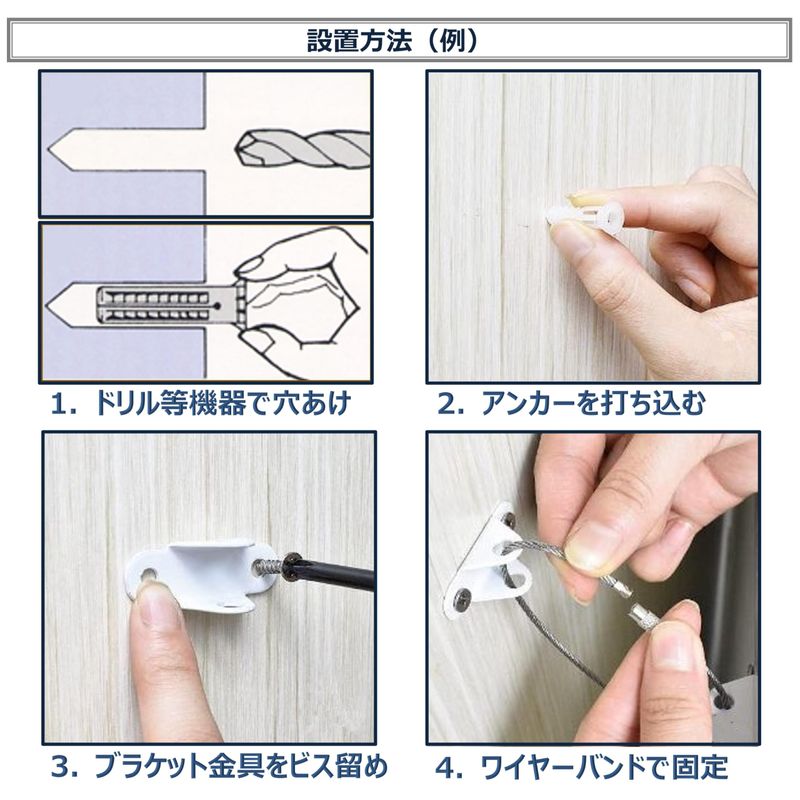 設置方法（例）

1．ドリル等機器で穴あけ

2．アンカーを打ち込む

3．ブラケット金具をビス留め

4．ワイヤーバンドで固定