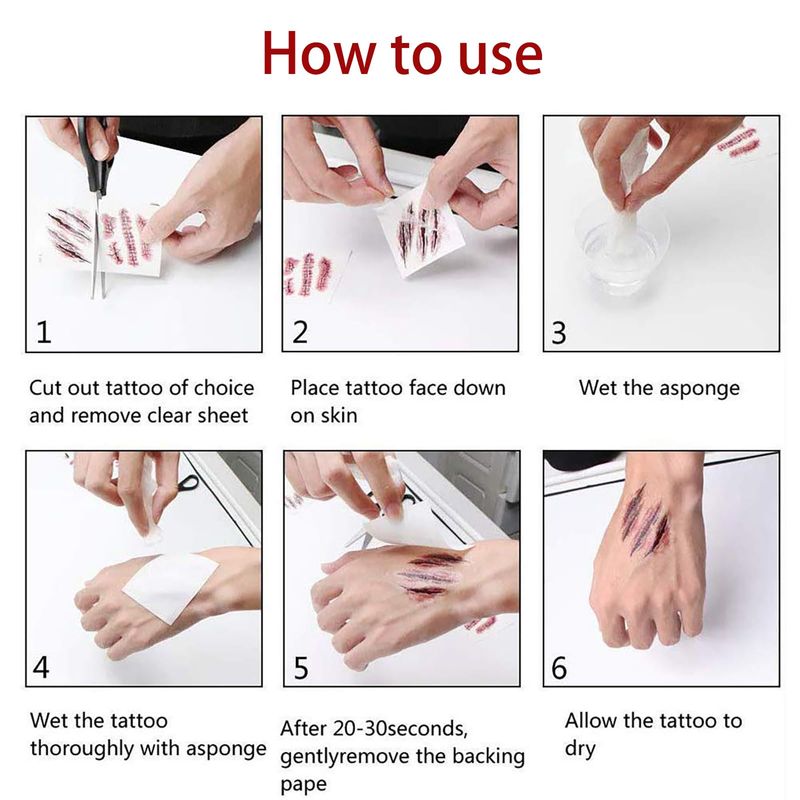 How to use

1

Cut out tattoo of choice and remove clear sheet

2

Place tattoo face down on skin

3

Wet the asponge

4

Wet the tattoo thoroughly with asponge

5

After 20-30seconds, gentlyremove the backing pape

6

Allow the tattoo to dry