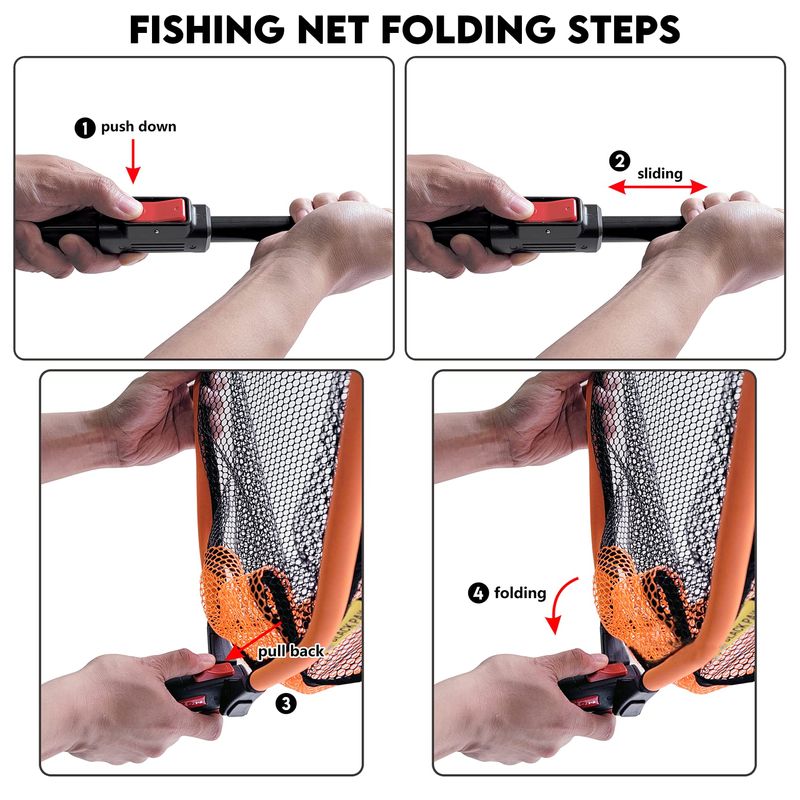 FISHING NET FOLDING STEPS

1 push down

2 sliding

pull back
3

4 folding