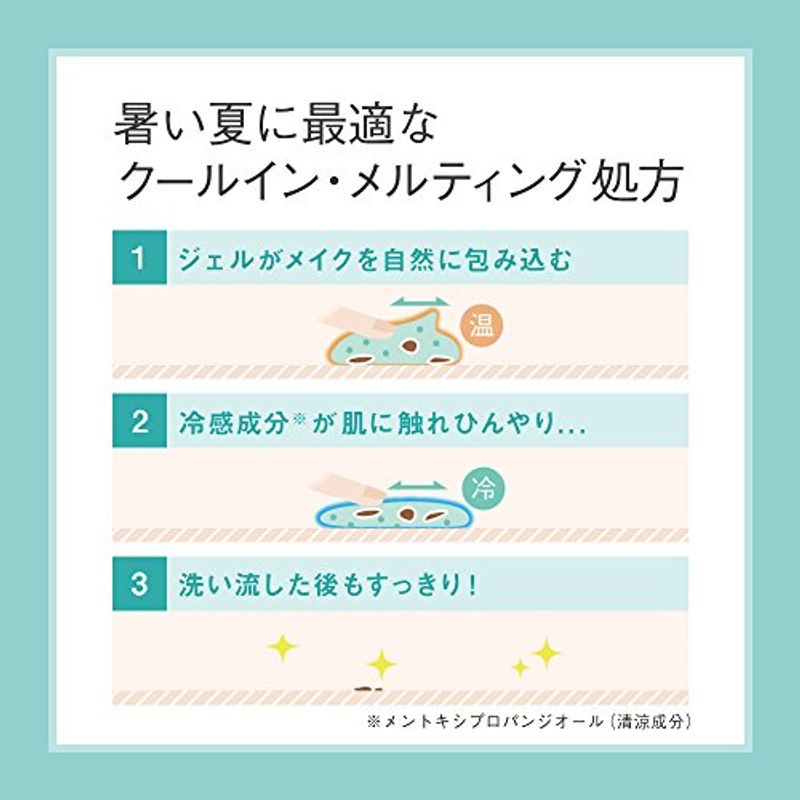 暑い夏に最適な
クールイン・メルティング処方

1 ジェルがメイクを自然に包み込む

温

2 冷感成分※が肌に触れひんやり...

冷

3 洗い流した後もすっきり!

※メントキシプロパンジオール(清涼成分)