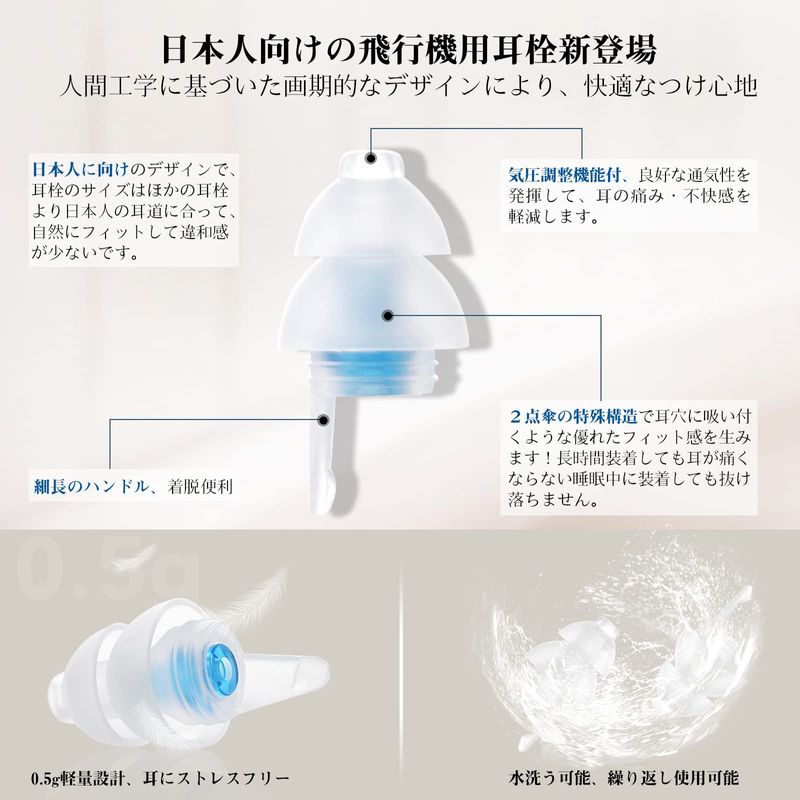 日本人向けの飛行機用耳栓新登場
人間工学に基づいた画期的なデザインにより、快適なつけ心地

日本人に向けのデザインで、耳栓のサイズはほかの耳栓より日本人の耳道に合って、自然にフィットして違和感が少ないです。

気圧調整機能付、良好な通気性を発揮して、耳の痛み・不快感を軽減します。

２点傘の特殊構造で耳穴に吸い付くような優れたフィット感を生みます！長時間装着しても耳が痛くならない睡眠中に装着しても抜け落ちません。

細長のハンドル、着脱便利

0.5g

0.5g軽量設計、耳にストレスフリー

水洗う可能、繰り返し使用可能