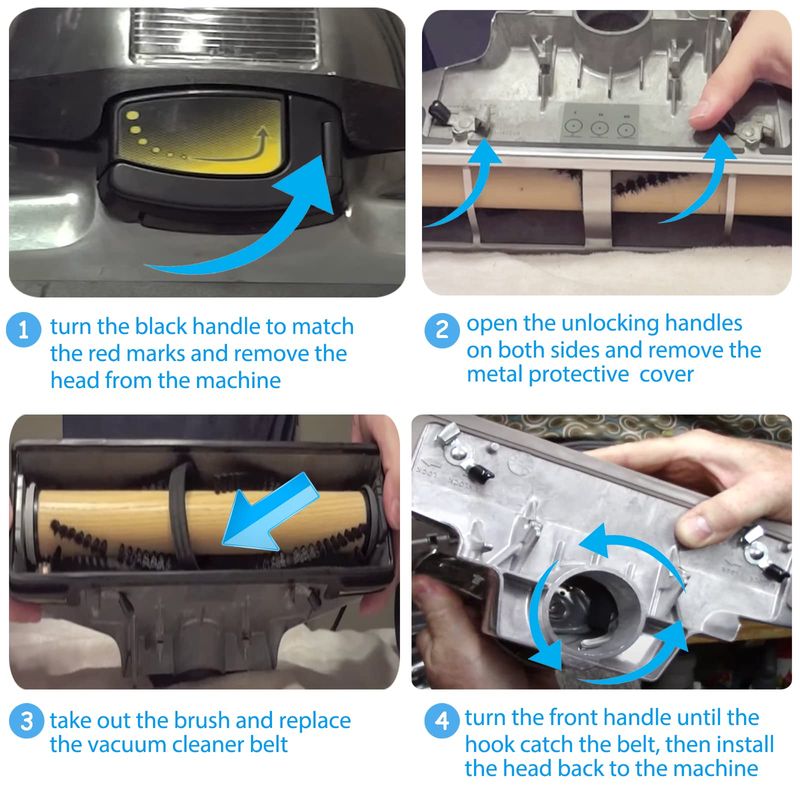 1 turn the black handle to match the red marks and remove the head from the machine

2 open the unlocking handles on both sides and remove the metal protective cover

3 take out the brush and replace the vacuum cleaner belt

4 turn the front handle until the hook catch the belt, then install the head back to the machine