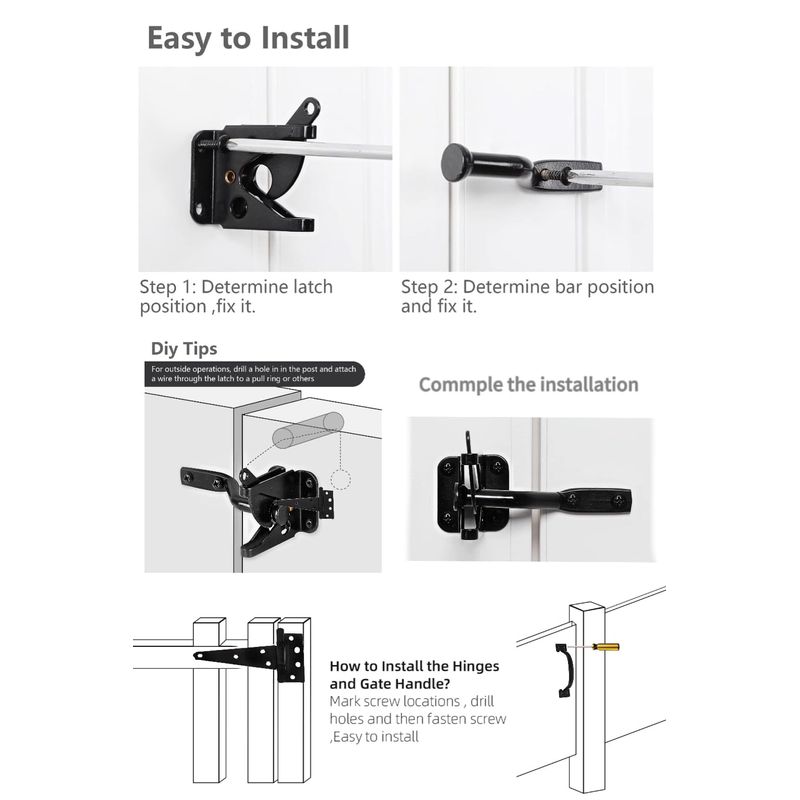 Easy to Install

Step 1: Determine latch position ,fix it.

Step 2: Determine bar position and fix it.

Diy Tips

For outside operations, drill a hole in in the post and attach a wire through the latch to a pull ring or others

Commple the installation

How to Install the Hinges and Gate Handle?

Mark screw locations , drill holes and then fasten screw ,Easy to install