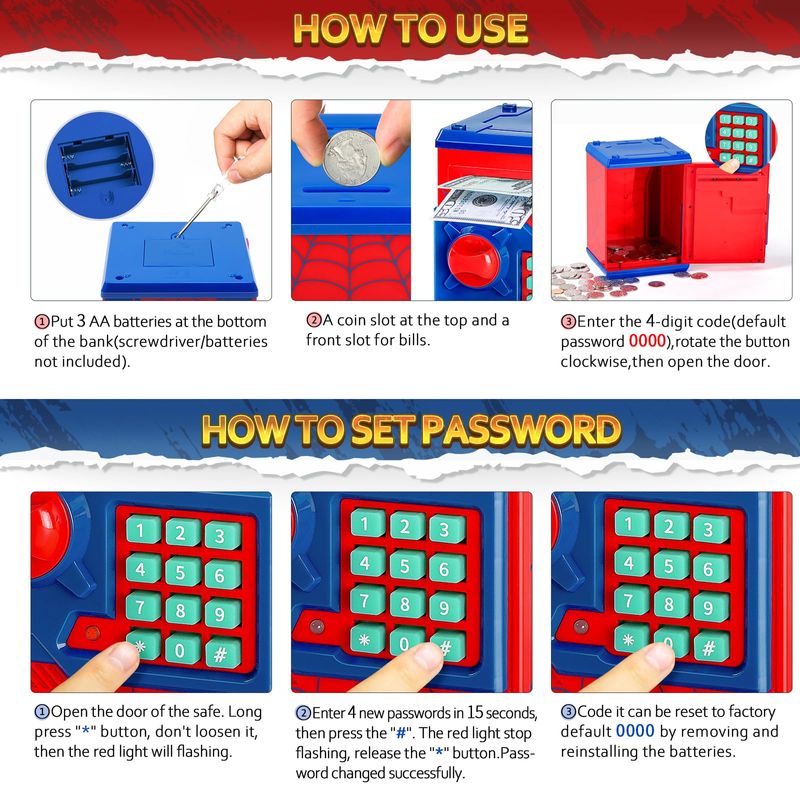 HOW TO USE

①Put 3 AA batteries at the bottom of the bank(screwdriver/batteries not included).

②A coin slot at the top and a front slot for bills.

③Enter the 4-digit code(default password 0000),rotate the button clockwise,then open the door.

HOW TO SET PASSWORD

1 2 3
4 5 6
7 8 9
* 0 #

1 2 3
4 5 6
7 8 9
* 0 #

1 2 3
4 5 6
7 8 9
* 0 #

①Open the door of the safe. Long press "*" button, don't loosen it, then the red light will flashing.

②Enter 4 new passwords in 15 seconds, then press the "#". The red light stop flashing, release the "*" button.Password changed successfully.

③Code it can be reset to factory default 0000 by removing and reinstalling the batteries.