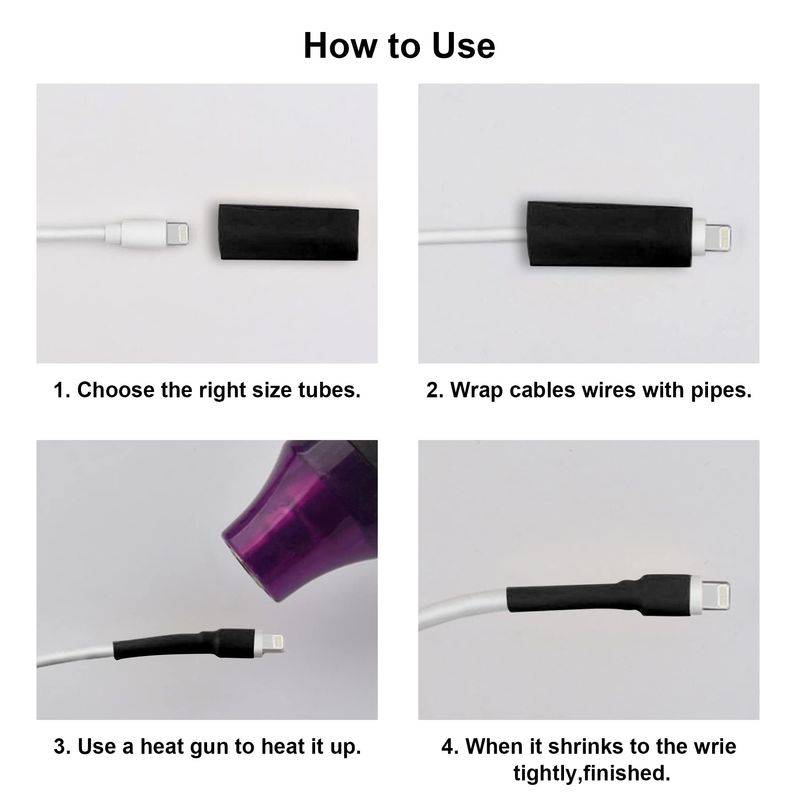 How to Use

1. Choose the right size tubes.

2. Wrap cables wires with pipes.

3. Use a heat gun to heat it up.

4. When it shrinks to the wrie tightly,finished.