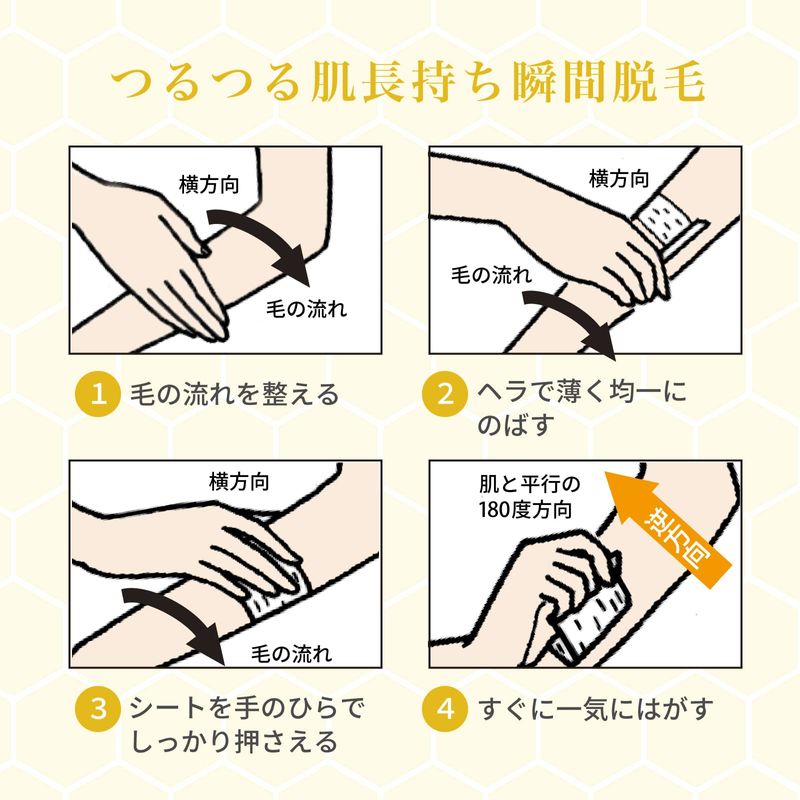 つるつる肌長持ち瞬間脱毛

横方向

毛の流れ

1 毛の流れを整える

横方向

毛の流れ

2 ヘラで薄く均一にのばす

横方向

毛の流れ

3 シートを手のひらでしっかり押さえる

肌と平行の180度方向

逆方向

4 すぐに一気にはがす