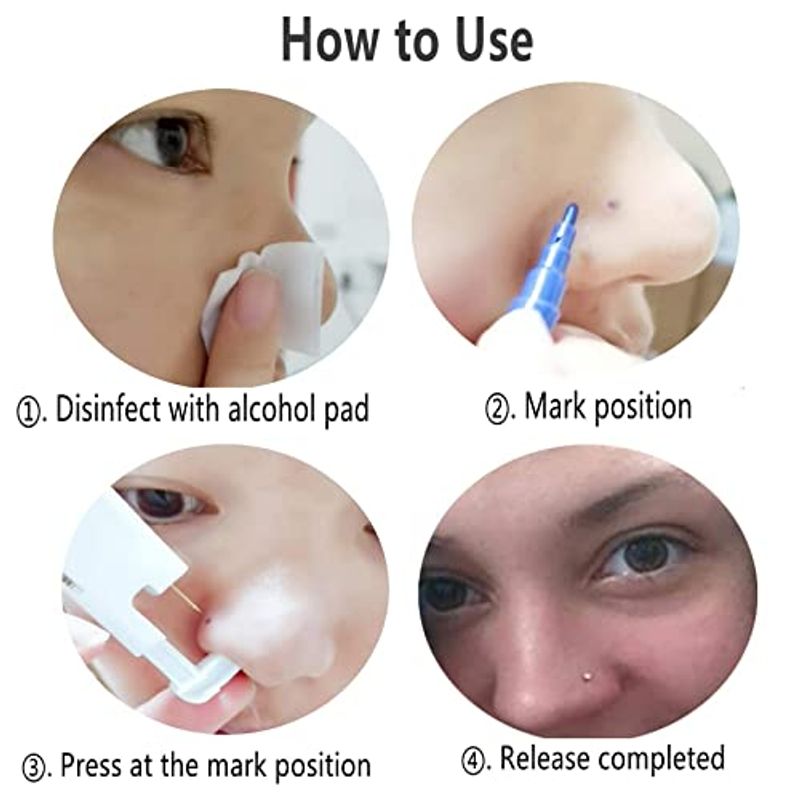 How to Use

①. Disinfect with alcohol pad

②. Mark position

③. Press at the mark position

④. Release completed