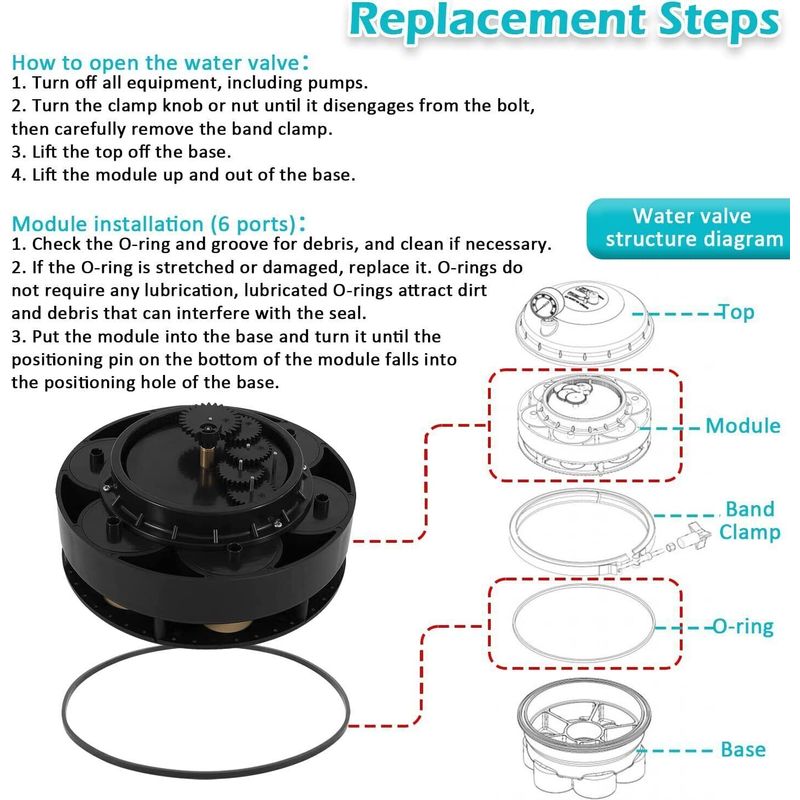 Replacement Steps

How to open the water valve:
1. Turn off all equipment, including pumps.
2. Turn the clamp knob or nut until it disengages from the bolt, then carefully remove the band clamp.
3. Lift the top off the base.
4. Lift the module up and out of the base.

Module installation (6 ports):
1. Check the O-ring and groove for debris, and clean if necessary.
2. If the O-ring is stretched or damaged, replace it. O-rings do not require any lubrication, lubricated O-rings attract dirt and debris that can interfere with the seal.
3. Put the module into the base and turn it until the positioning pin on the bottom of the module falls into the positioning hole of the base.

Water valve structure diagram

Top

Module

Band Clamp

O-ring

Base