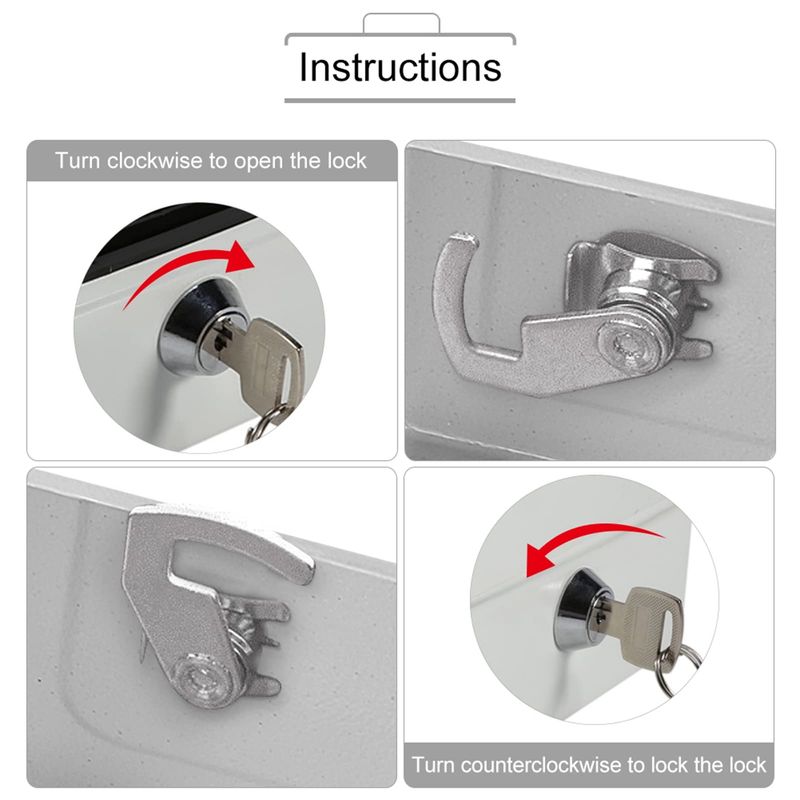 Instructions

Turn clockwise to open the lock

Turn counterclockwise to lock the lock