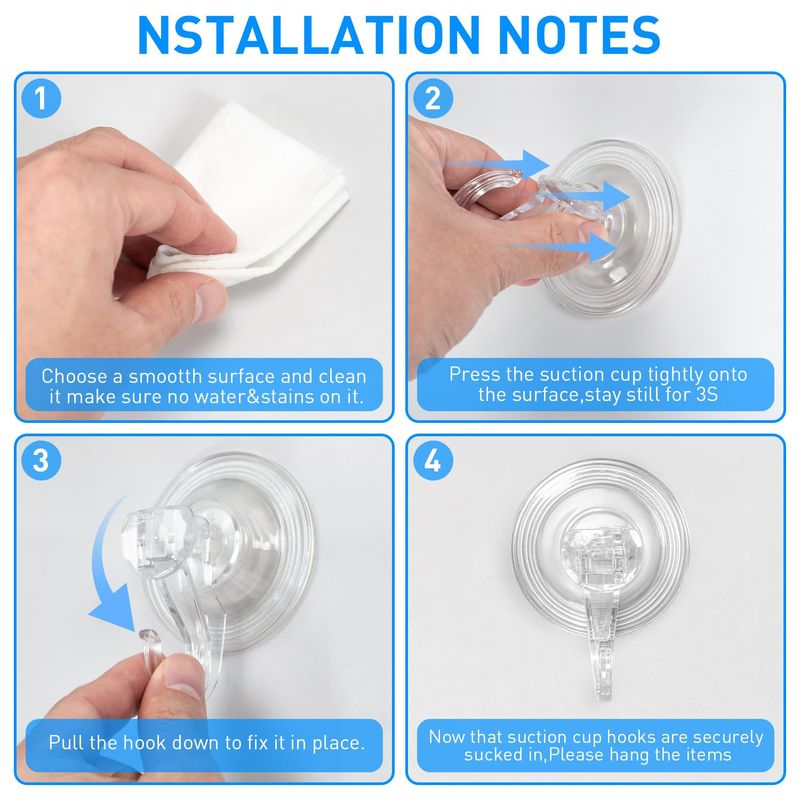 NSTALLATION NOTES

1

Choose a smootth surface and clean it make sure no water&stains on it.

2

Press the suction cup tightly onto the surface,stay still for 3S

3

Pull the hook down to fix it in place.

4

Now that suction cup hooks are securely sucked in,Please hang the items