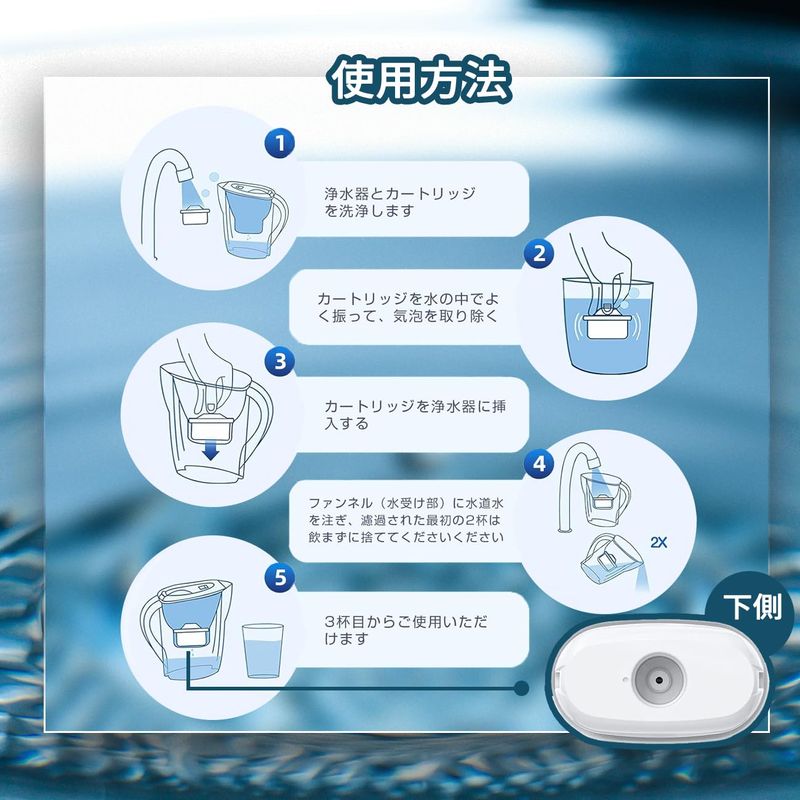 使用方法

1
浄水器とカートリッジを洗浄します

2
カートリッジを水の中でよく振って、気泡を取り除く

3
カートリッジを浄水器に挿入する

4
ファンネル（水受け部）に水道水を注ぎ、濾過された最初の2杯は飲まずに捨ててくださいください

2X

5
3杯目からご使用いただけます

下側