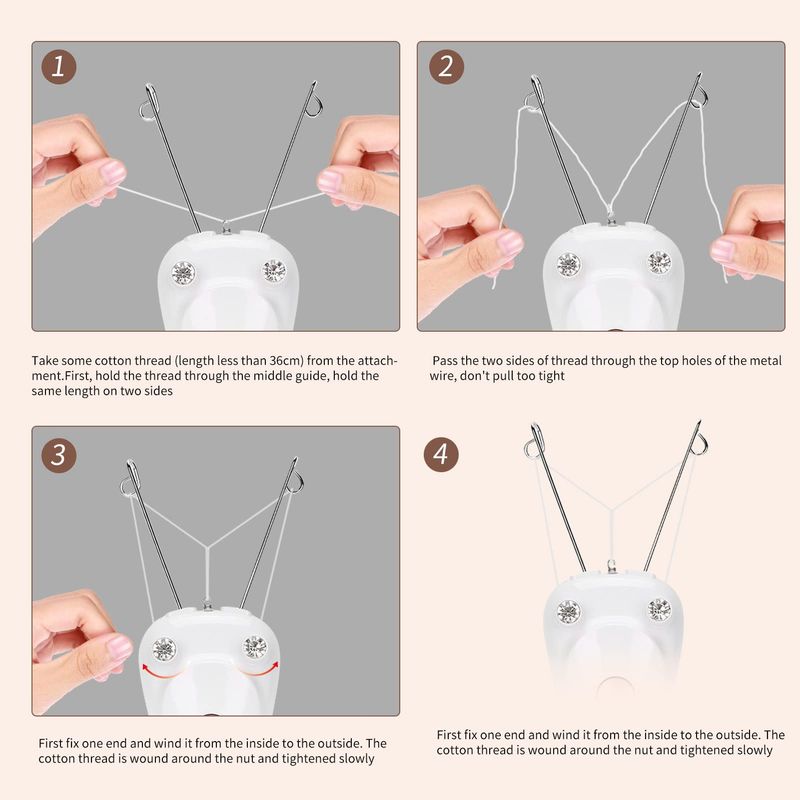 1

Take some cotton thread (length less than 36cm) from the attachment.First, hold the thread through the middle guide, hold the same length on two sides

2

Pass the two sides of thread through the top holes of the metal wire, don't pull too tight

3

First fix one end and wind it from the inside to the outside. The cotton thread is wound around the nut and tightened slowly

4

First fix one end and wind it from the inside to the outside. The cotton thread is wound around the nut and tightened slowly