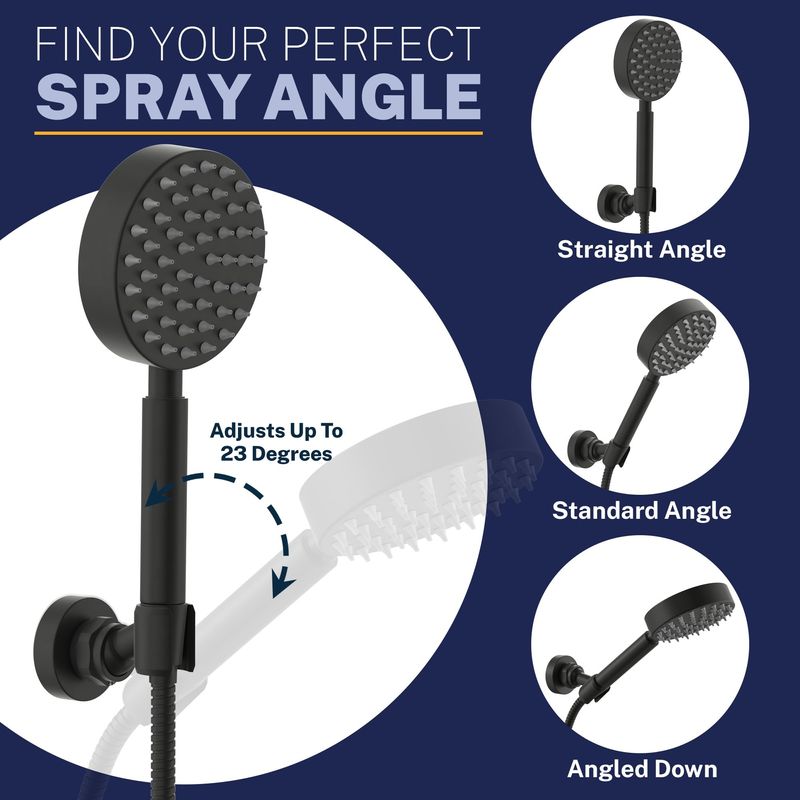 FIND YOUR PERFECT
SPRAY ANGLE

Adjusts Up To
23 Degrees

Straight Angle

Standard Angle

Angled Down