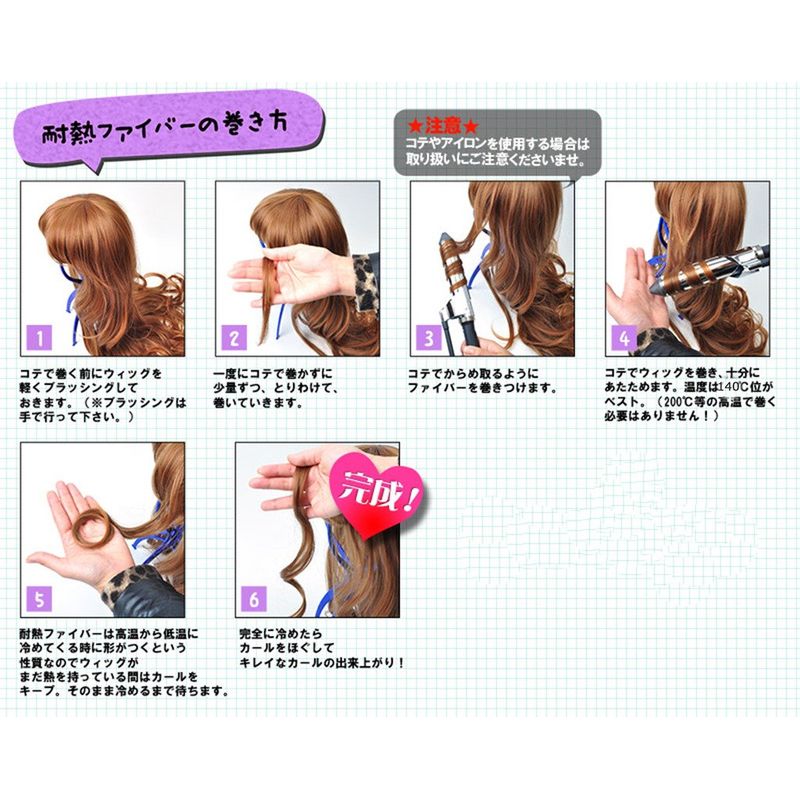 耐熱ファイバーの巻き方

★注意★
コテやアイロンを使用する場合は取り扱いにご注意くださいませ。

1
コテで巻く前にウィッグを軽くブラッシングしておきます。（※ブラッシングは手で行って下さい。）

2
一度にコテで巻かずに少量ずつ、とりわけて、巻いていきます。

3
コテでからめ取るようにファイバーを巻きつけます。

4
コテでウィッグを巻き、十分にあたためます。温度は140℃位がベスト。（200℃等の高温で巻く必要はありません！）

5
耐熱ファイバーは高温から低温に冷めてくる時に形がつくという性質なのでウィッグがまだ熱を持っている間はカールをキープ。そのまま冷めるまで待ちます。

6
完成！
完全に冷めたらカールをほぐしてキレイなカールの出来上がり！