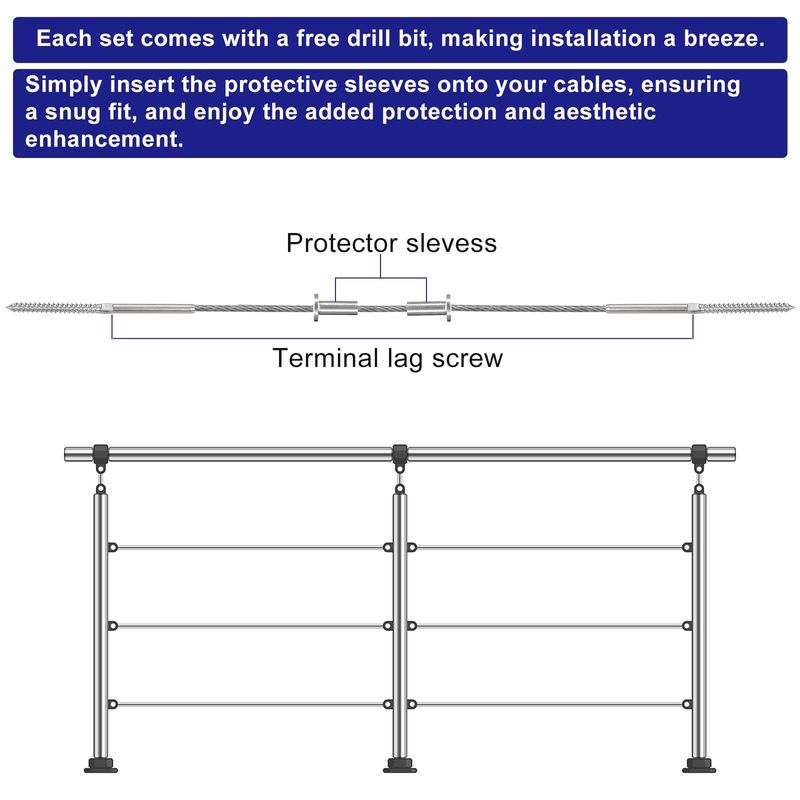 Each set comes with a free drill bit, making installation a breeze.

Simply insert the protective sleeves onto your cables, ensuring a snug fit, and enjoy the added protection and aesthetic enhancement.

Protector slevess

Terminal lag screw