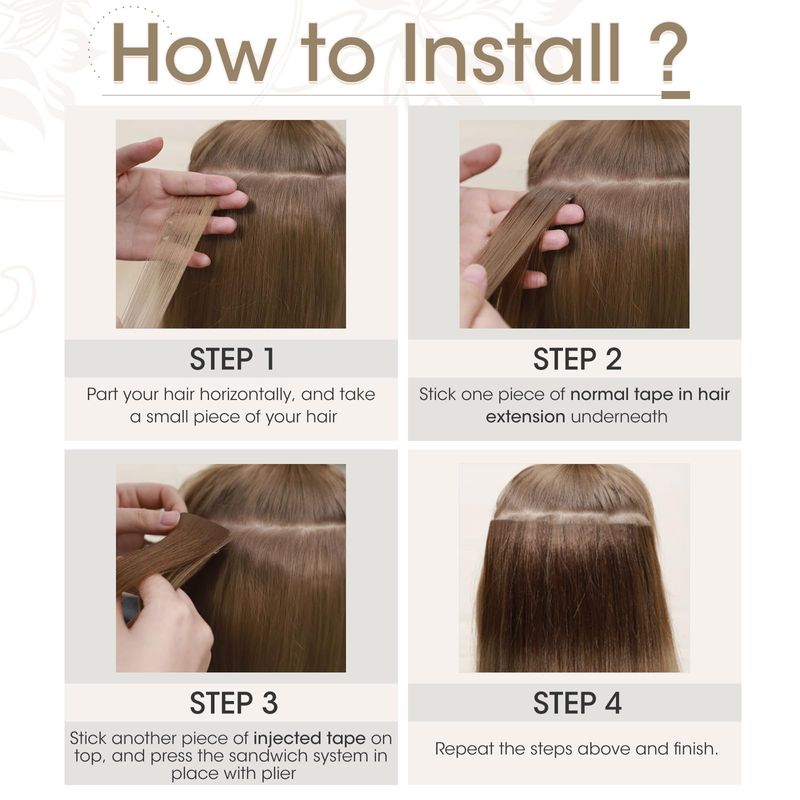 How to Install ?

STEP 1

Part your hair horizontally, and take a small piece of your hair

STEP 2

Stick one piece of normal tape in hair extension underneath

STEP 3

Stick another piece of injected tape on top, and press the sandwich system in place with plier

STEP 4

Repeat the steps above and finish.