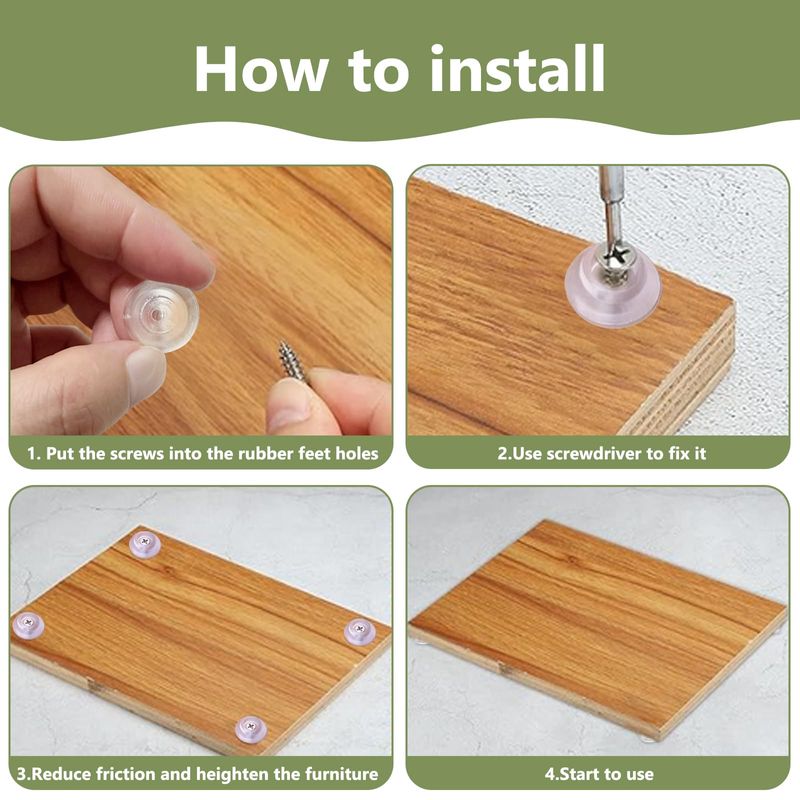 How to install

1. Put the screws into the rubber feet holes

2.Use screwdriver to fix it

3.Reduce friction and heighten the furniture

4.Start to use